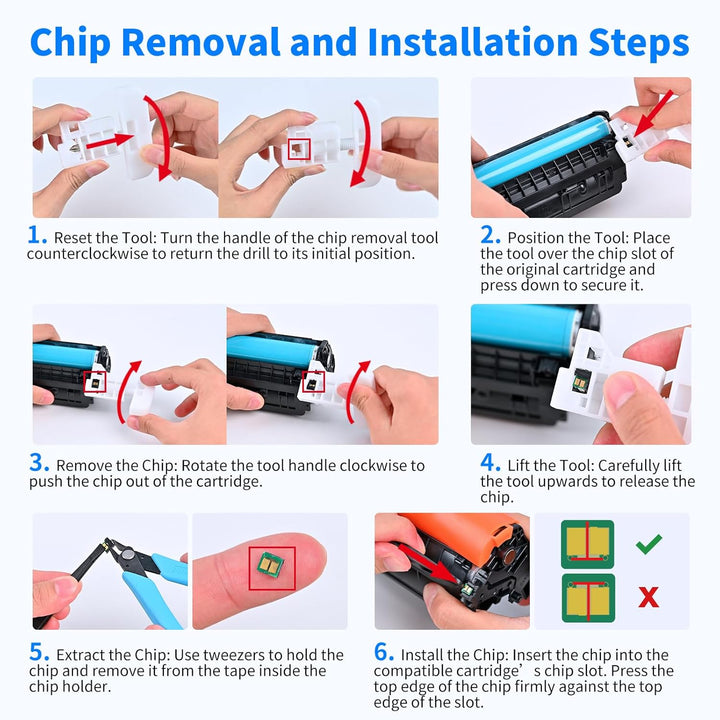 Chip Removal and Installation Steps

1. Reset the Tool: Turn the handle of the chip removal tool counterclockwise to return the drill to its initial position.

2. Position the Tool: Place the tool over the chip slot of the original cartridge and press down to secure it.

3. Remove the Chip: Rotate the tool handle clockwise to push the chip out of the cartridge.

4. Lift the Tool: Carefully lift the tool upwards to release the chip.

5. Extract the Chip: Use tweezers to hold the chip and remove it from the tape inside the chip holder.

6. Install the Chip: Insert the chip into the compatible cartridge’s chip slot. Press the top edge of the chip firmly against the top edge of the slot.