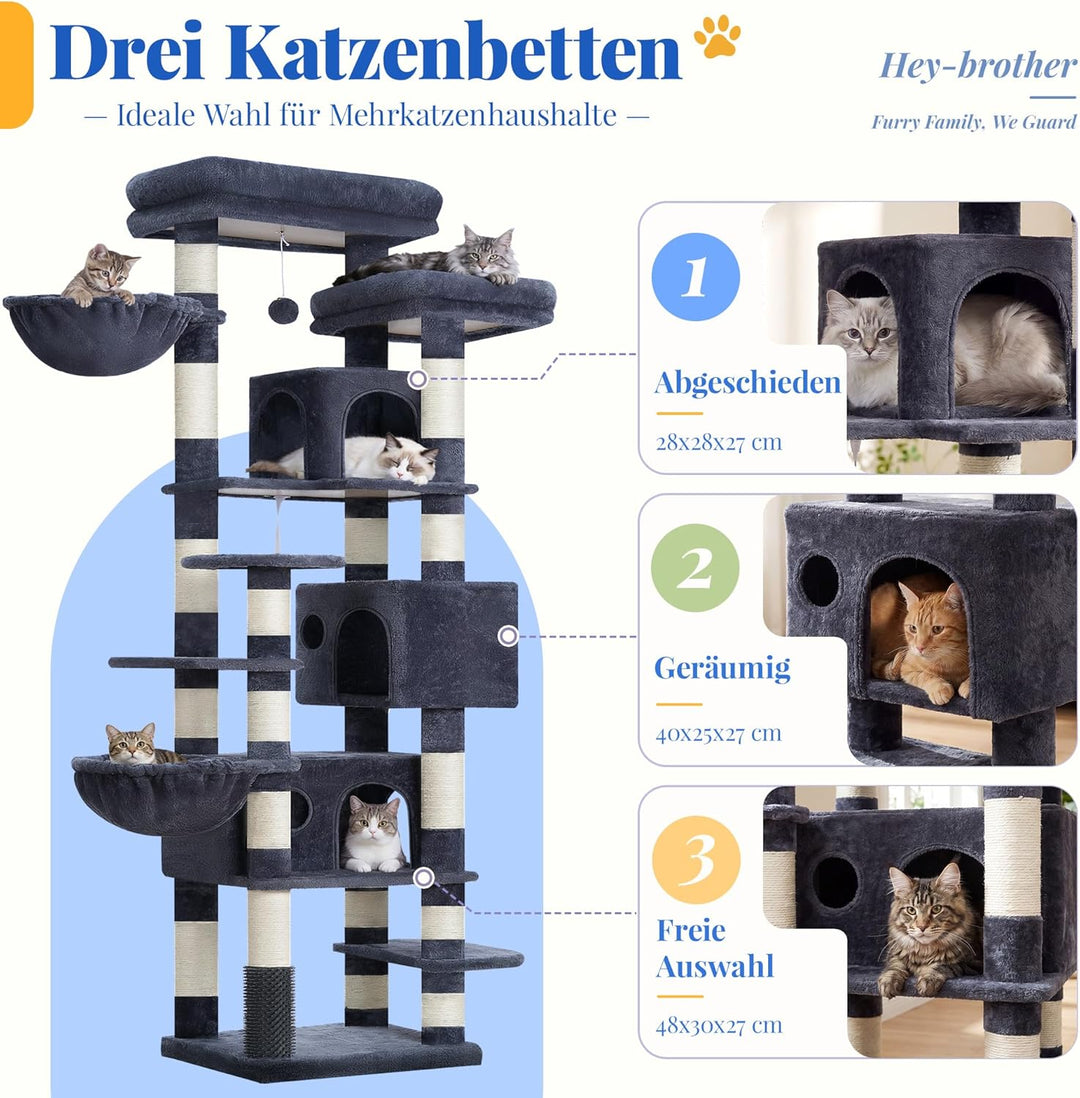 Drei Katzenbetten

— Ideale Wahl für Mehrkatzenhaushalte —

Hey-brother

Furry Family, We Guard

1

Abgeschieden

28x28x27 cm

2

Geräumig

40x25x27 cm

3

Freie Auswahl

48x30x27 cm