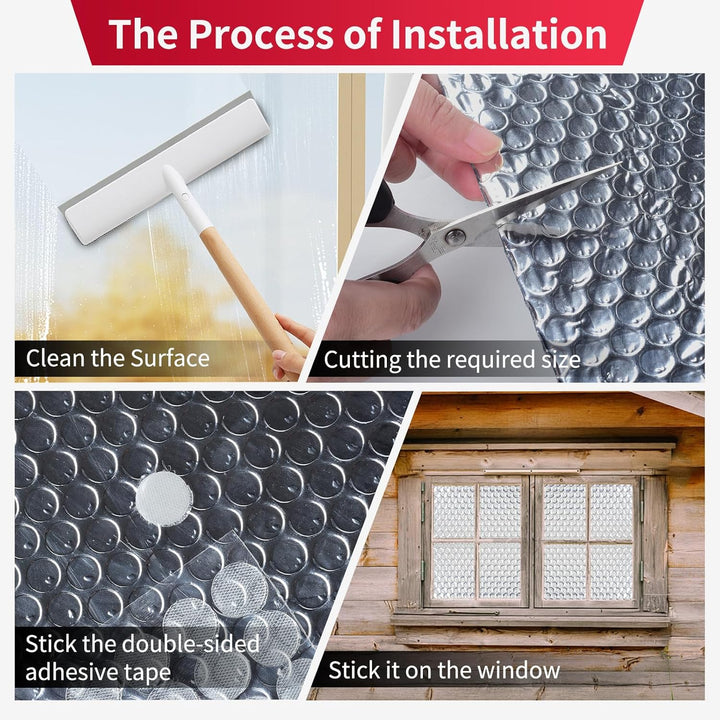 The Process of Installation

Clean the Surface

Cutting the required size

Stick the double-sided adhesive tape

Stick it on the window