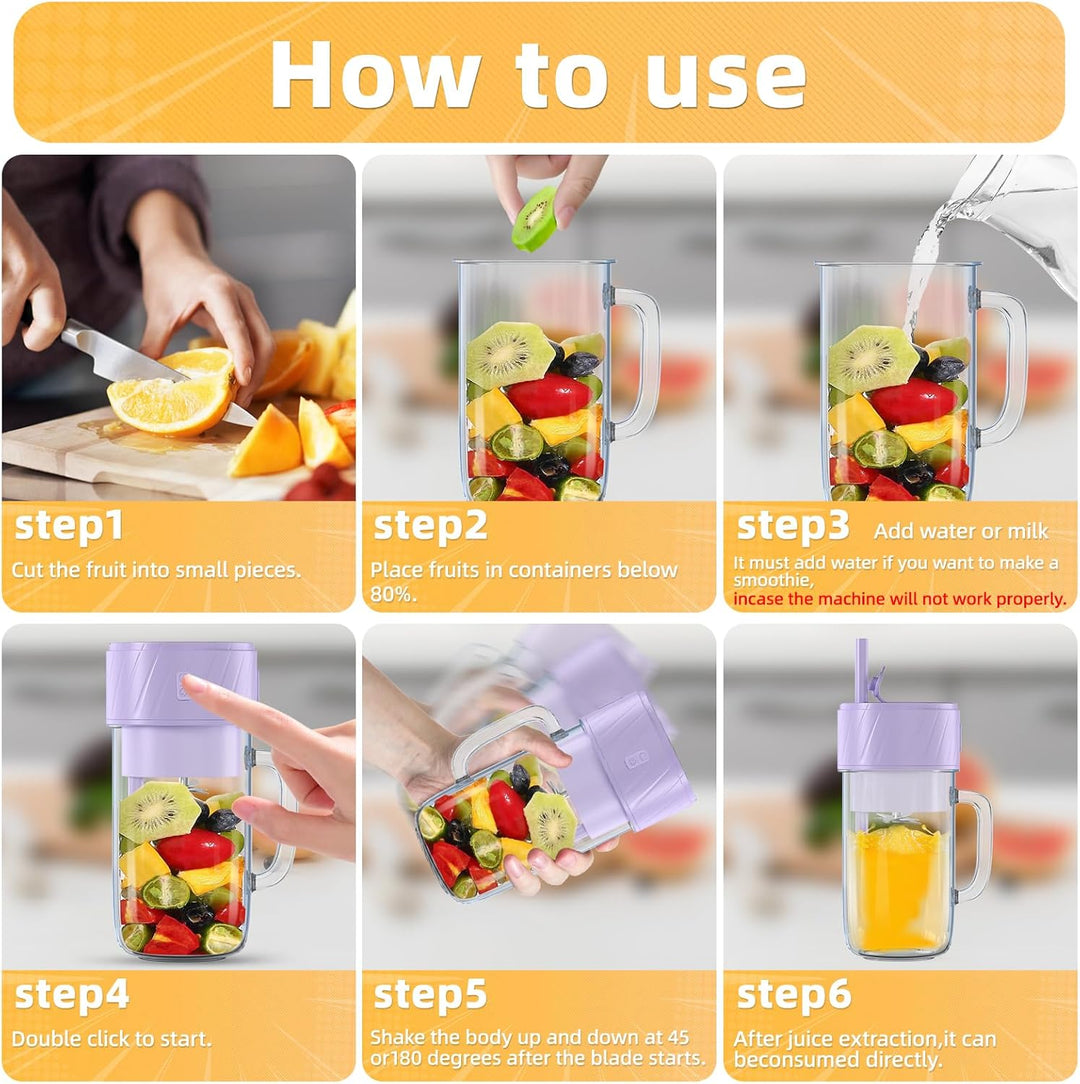 How to use

step1
Cut the fruit into small pieces.

step2
Place fruits in containers below 80%.

step3 Add water or milk
It must add water if you want to make a smoothie,
incase the machine will not work properly.

step4
Double click to start.

step5
Shake the body up and down at 45 or180 degrees after the blade starts.

step6
After juice extraction,it can beconsumed directly.