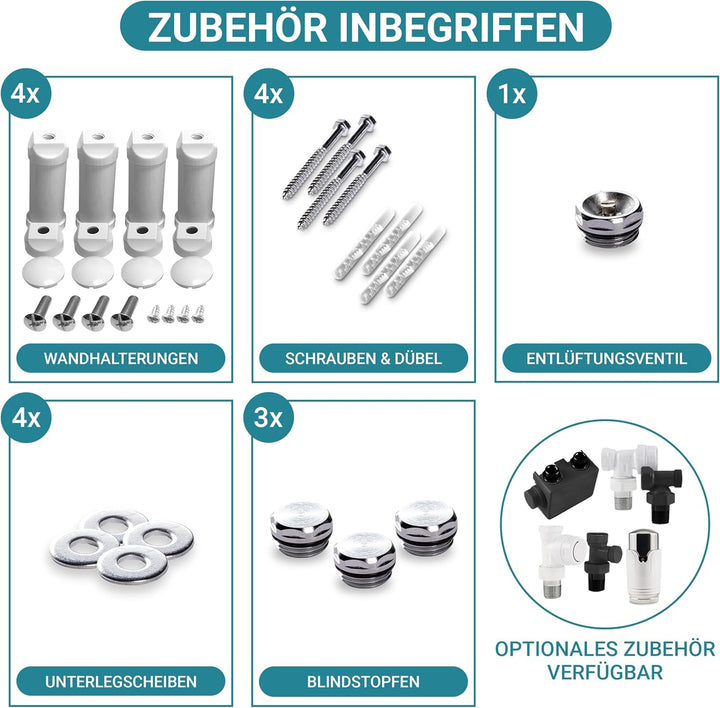 ZUBEHÖR INBEGRIFFEN

4x

WANDHALTERUNGEN

4x

SCHRAUBEN & DÜBEL

1x

ENTLÜFTUNGSVENTIL

4x

UNTERLEGSCHEIBEN

3x

BLINDSTOPFEN

OPTIONALES ZUBEHÖR VERFÜGBAR