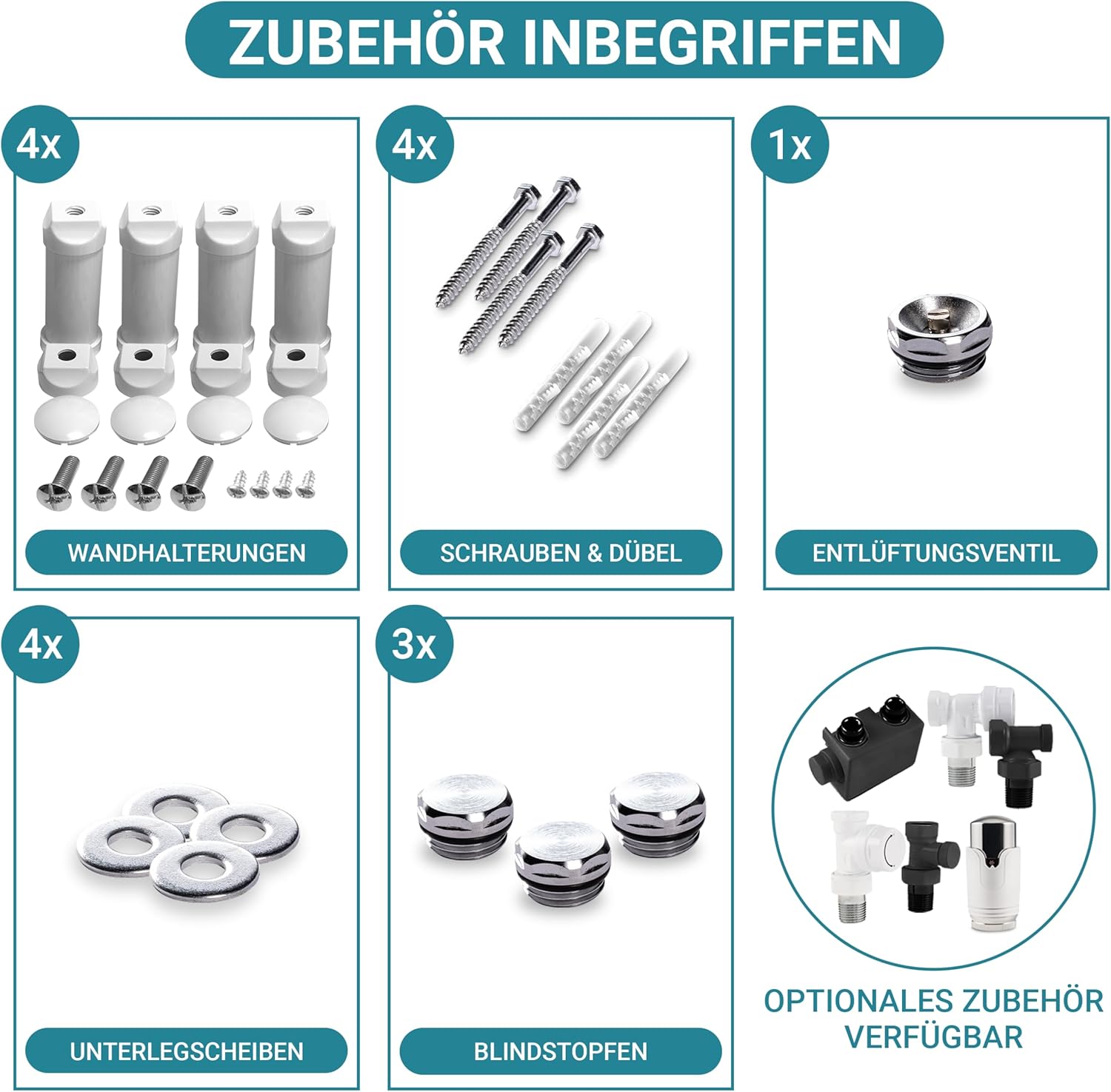 ZUBEHÖR INBEGRIFFEN

4x
WANDHALTERUNGEN

4x
SCHRAUBEN & DÜBEL

1x
ENTLÜFTUNGSVENTIL

4x
UNTERLEGSCHEIBEN

3x
BLINDSTOPFEN

OPTIONALES ZUBEHÖR VERFÜGBAR