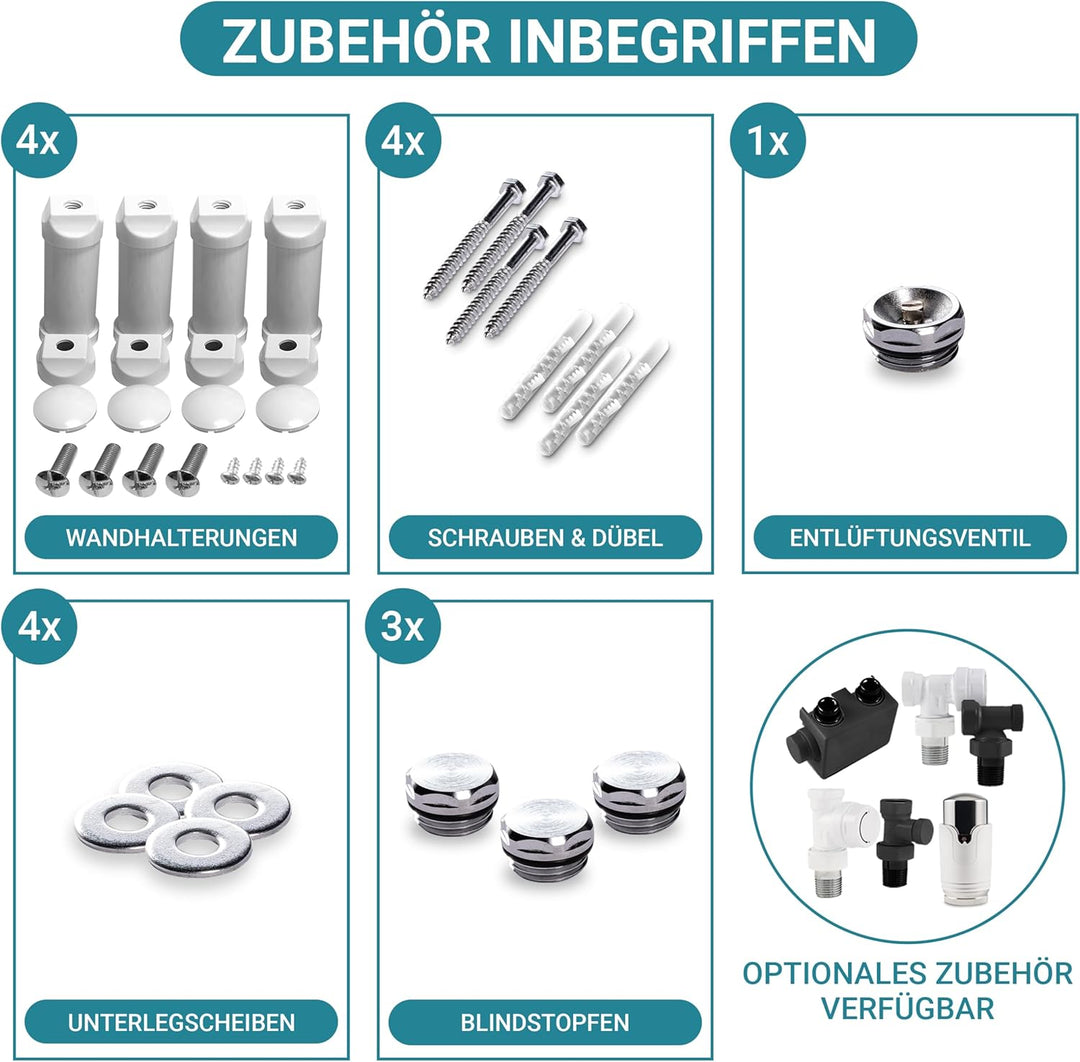 ZUBEHÖR INBEGRIFFEN

4x

WANDHALTERUNGEN

4x

SCHRAUBEN & DÜBEL

1x

ENTLÜFTUNGSVENTIL

4x

UNTERLEGSCHEIBEN

3x

BLINDSTOPFEN

OPTIONALES ZUBEHÖR VERFÜGBAR