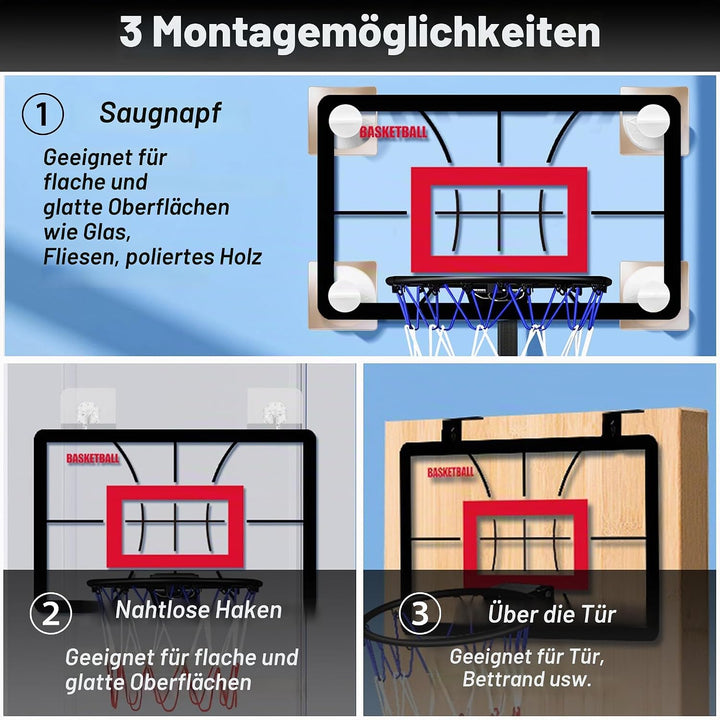 3 Montagemöglichkeiten

1 Saugnapf

Geeignet für flache und glatte Oberflächen wie Glas, Fliesen, poliertes Holz

BASKETBALL

BASKETBALL

2 Nahtlose Haken

Geeignet für flache und glatte Oberflächen

BASKETBALL

3 Über die Tür

Geeignet für Tür, Bettrand usw.