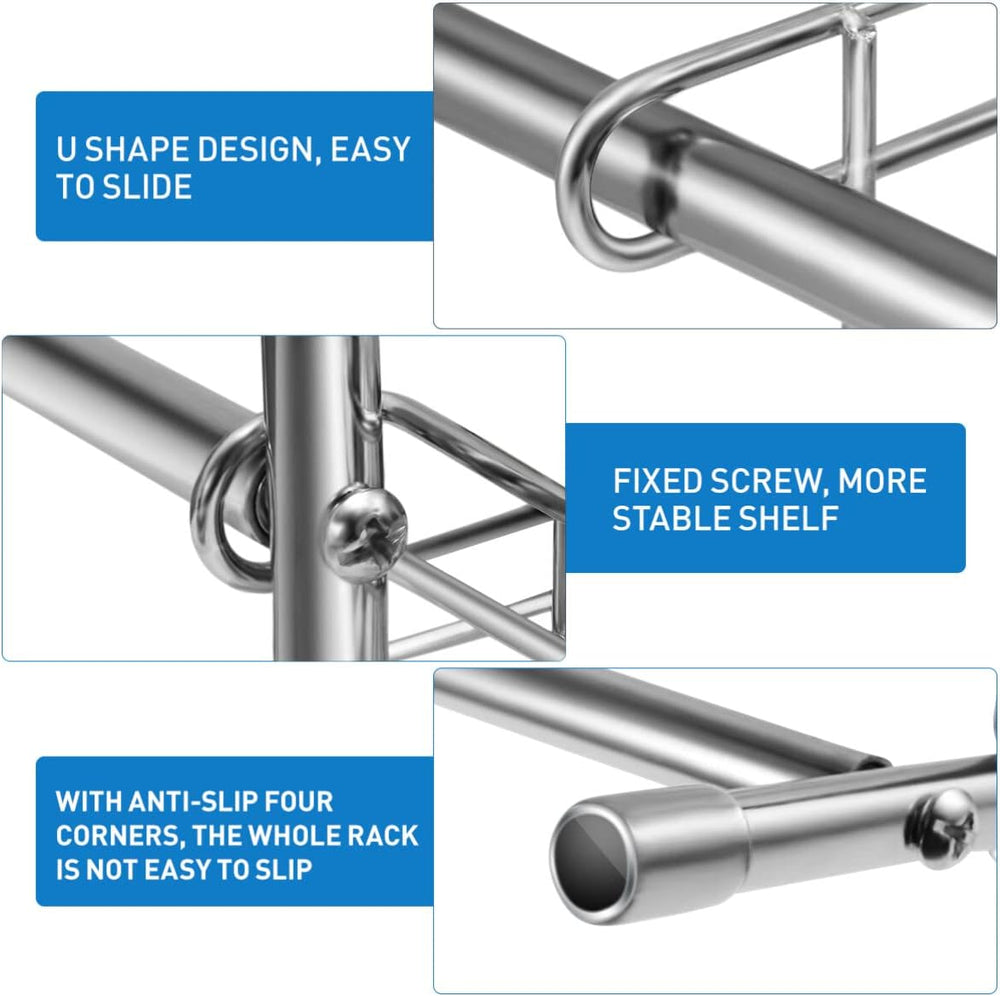 U SHAPE DESIGN, EASY TO SLIDE

FIXED SCREW, MORE STABLE SHELF

WITH ANTI-SLIP FOUR CORNERS, THE WHOLE RACK IS NOT EASY TO SLIP