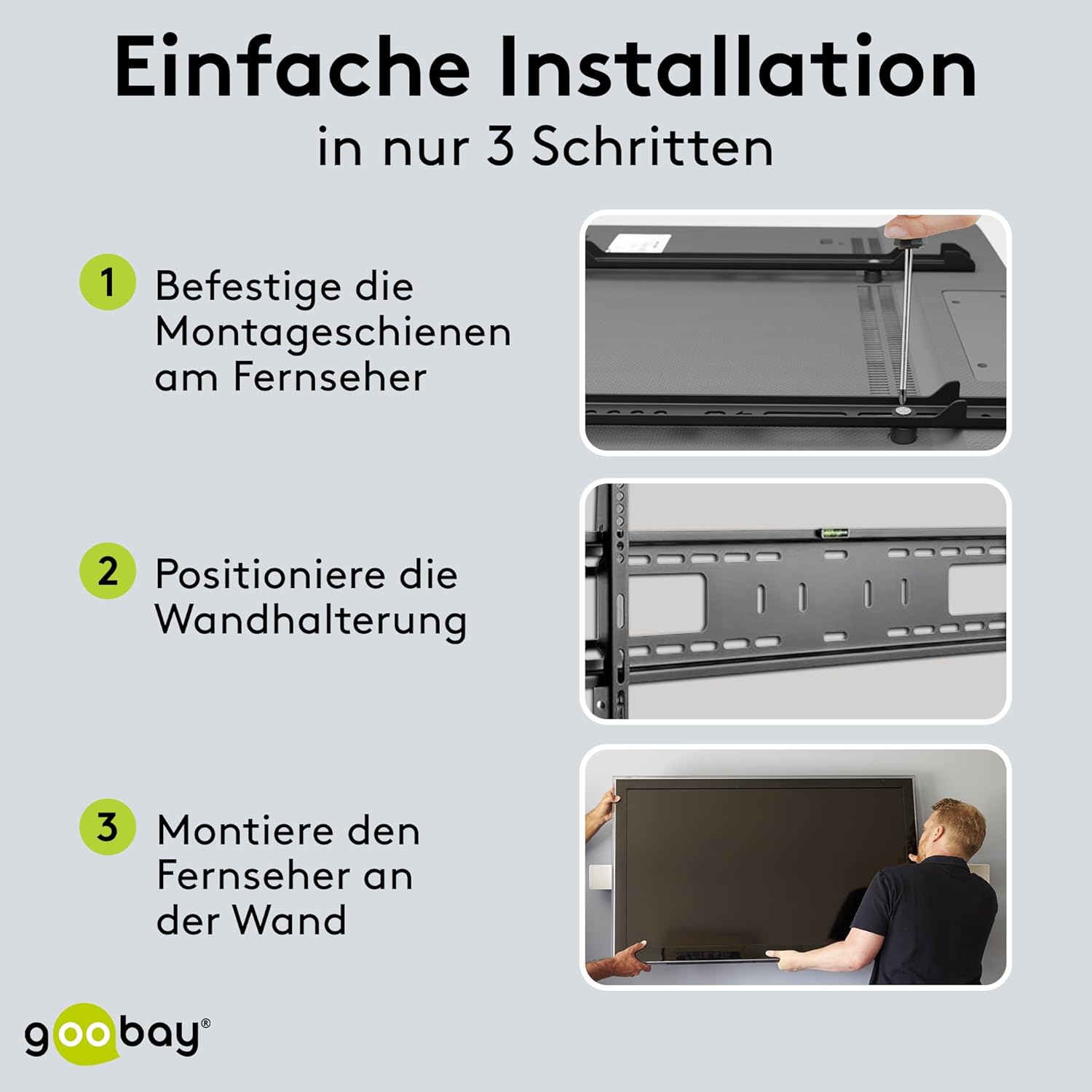 Einfache Installation
in nur 3 Schritten

1 Befestige die Montageschienen am Fernseher

2 Positioniere die Wandhalterung

3 Montiere den Fernseher an der Wand

goobay®