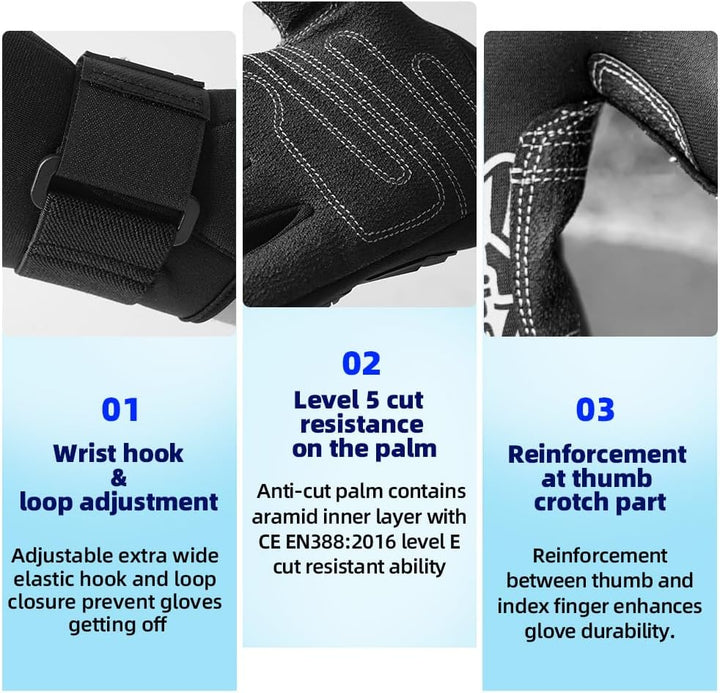 01

Wrist hook & loop adjustment

Adjustable extra wide elastic hook and loop closure prevent gloves getting off

02

Level 5 cut resistance on the palm

Anti-cut palm contains aramid inner layer with CE EN388:2016 level E cut resistant ability

03

Reinforcement at thumb crotch part

Reinforcement between thumb and index finger enhances glove durability.