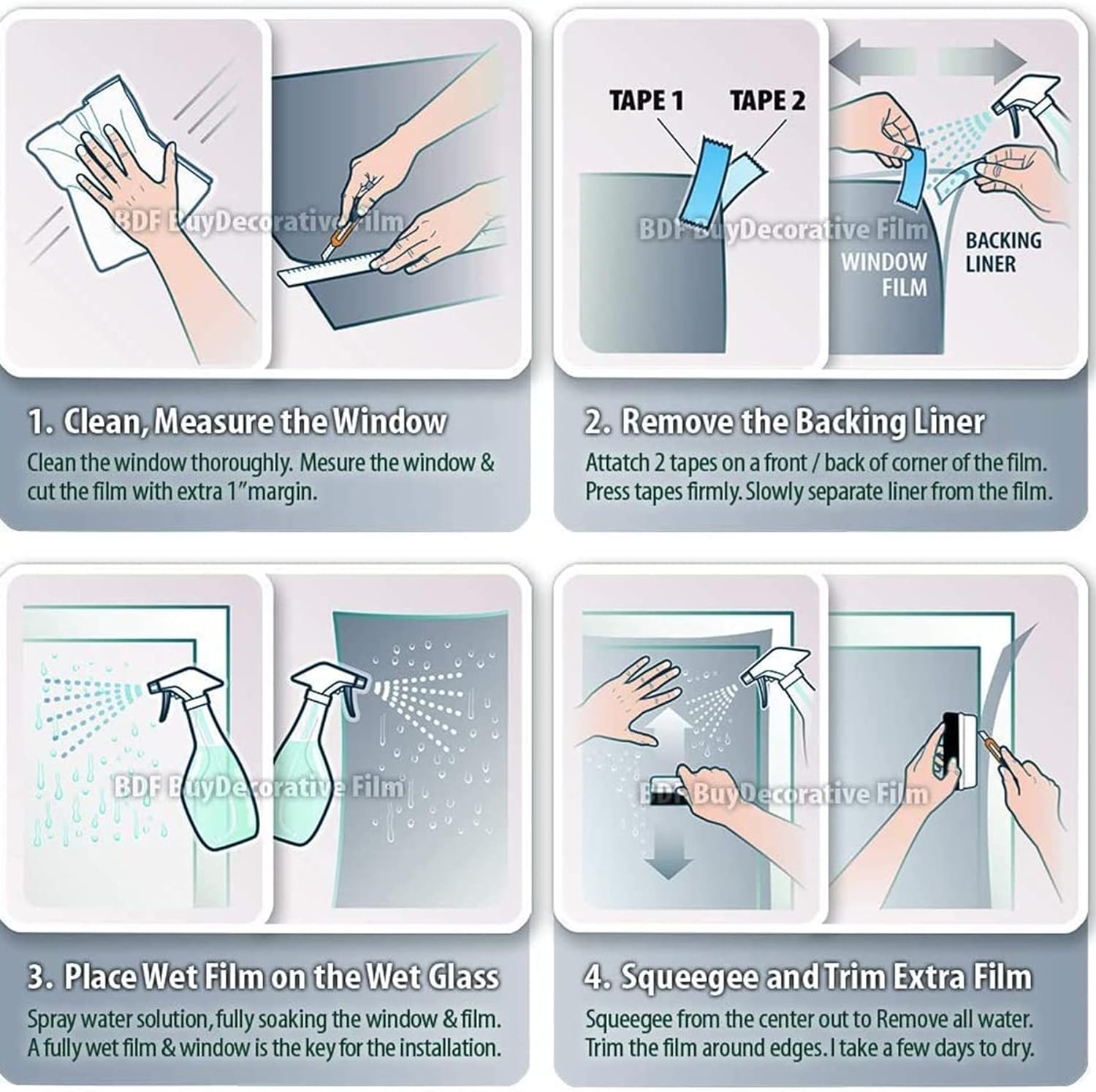 BDF BuyDecorative Film

1. Clean, Measure the Window
Clean the window thoroughly. Mesure the window & cut the film with extra 1"margin.

TAPE 1 TAPE 2

BDF BuyDecorative Film

WINDOW FILM

BACKING LINER

2. Remove the Backing Liner
Attatch 2 tapes on a front / back of corner of the film. Press tapes firmly. Slowly separate liner from the film.

BDF BuyDecorative Film

3. Place Wet Film on the Wet Glass
Spray water solution, fully soaking the window & film. A fully wet film & window is the key for the installation.

BDF BuyDecorative Film

4. Squeegee and Trim Extra Film
Squeegee from the center out to Remove all water. Trim the film around edges. I take a few days to dry.