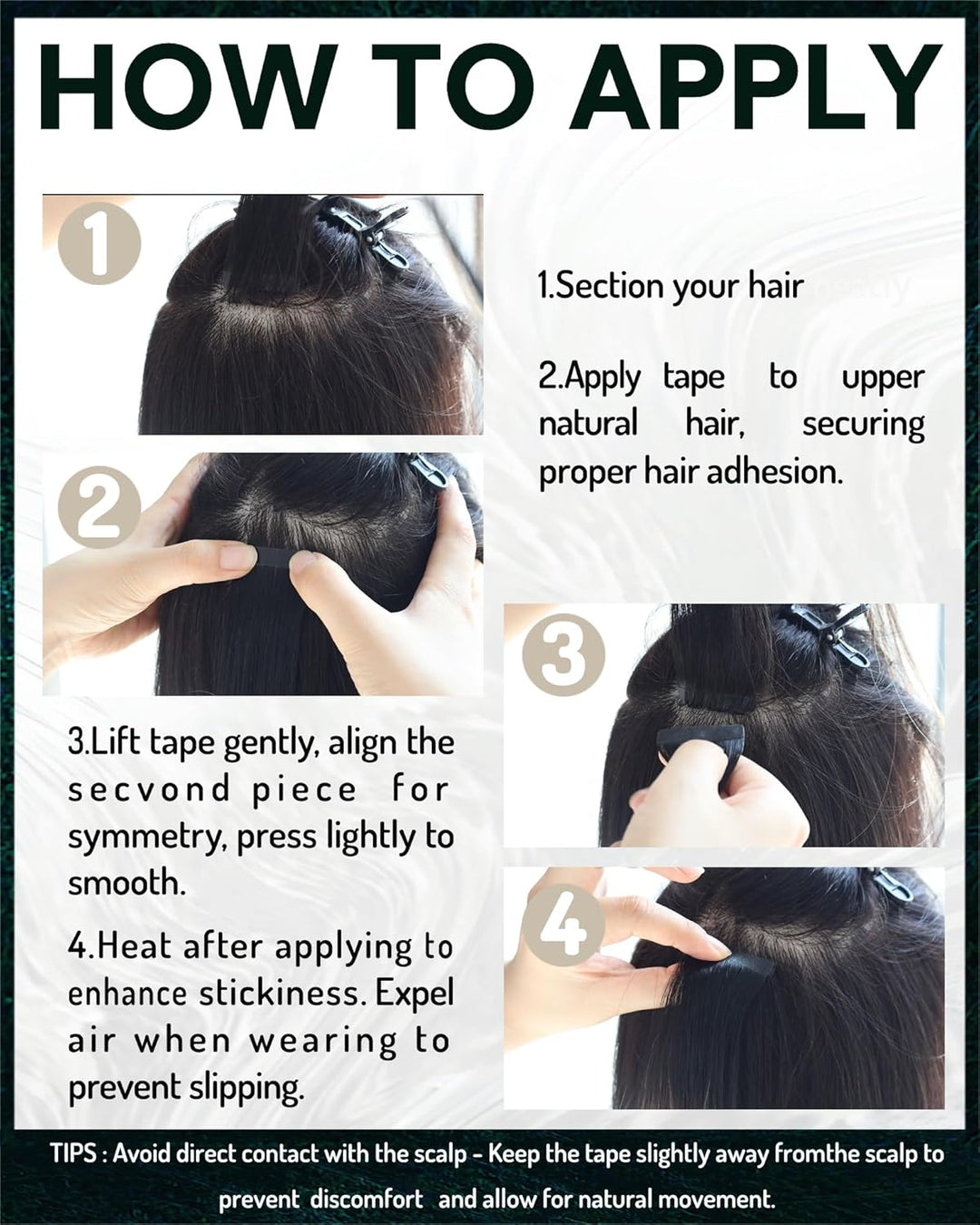 HOW TO APPLY

1

1.Section your hair

2.Apply tape to upper natural hair, securing proper hair adhesion.

2

3

3.Lift tape gently, align the secvond piece for symmetry, press lightly to smooth.

4.Heat after applying to enhance stickiness. Expel air when wearing to prevent slipping.

4

TIPS : Avoid direct contact with the scalp - Keep the tape slightly away fromthe scalp to prevent discomfort and allow for natural movement.