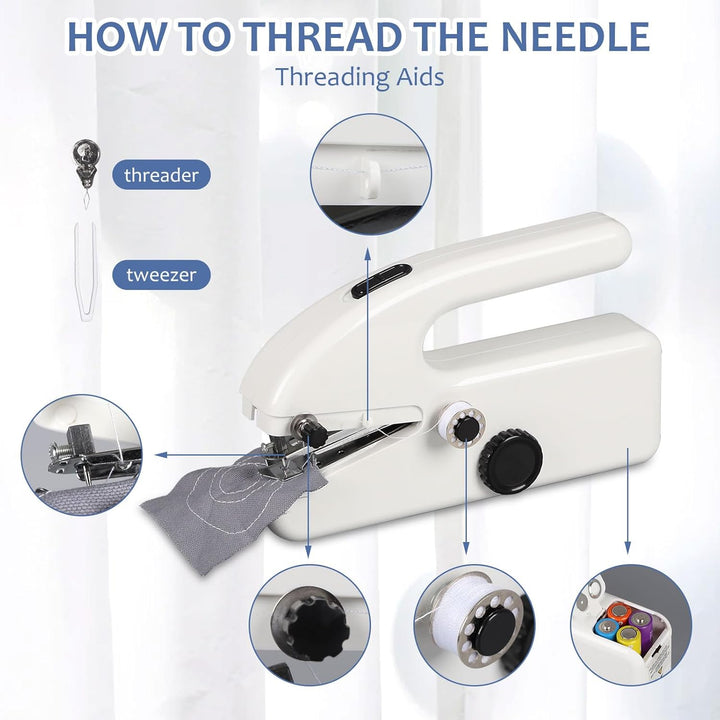 HOW TO THREAD THE NEEDLE
Threading Aids

threader

tweezer