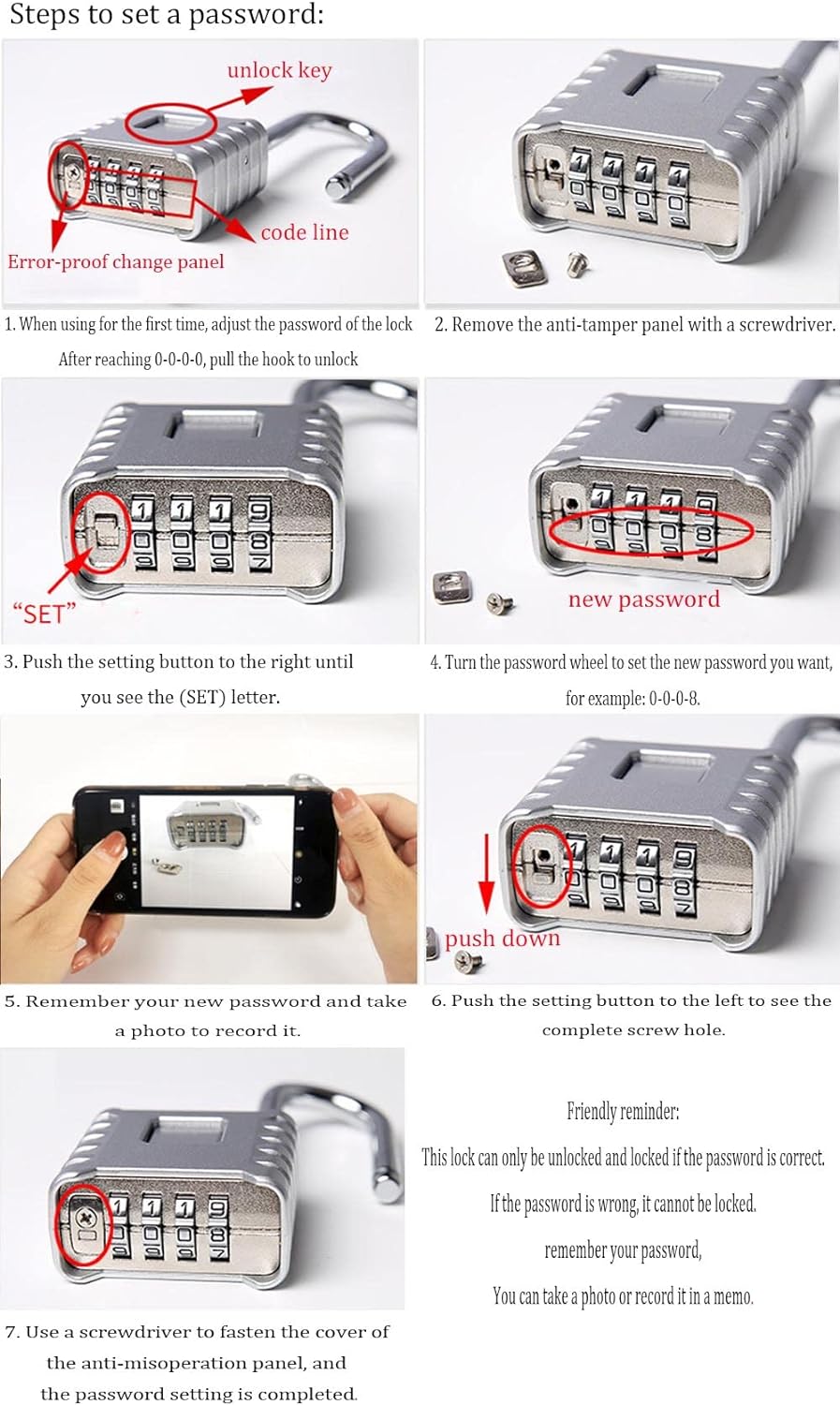 Steps to set a password:

unlock key

code line

Error-proof change panel

1. When using for the first time, adjust the password of the lock After reaching 0-0-0-0, pull the hook to unlock

2. Remove the anti-tamper panel with a screwdriver.

"SET"

3. Push the setting button to the right until you see the (SET) letter.

new password

4. Turn the password wheel to set the new password you want, for example: 0-0-0-8.

5. Remember your new password and take a photo to record it.

push down

6. Push the setting button to the left to see the complete screw hole.

7. Use a screwdriver to fasten the cover of the anti-misoperation panel, and the password setting is completed.

Friendly reminder:

This lock can only be unlocked and locked if the password is correct.

If the password is wrong, it cannot be locked.

remember your password,

You can take a photo or record it in a memo.