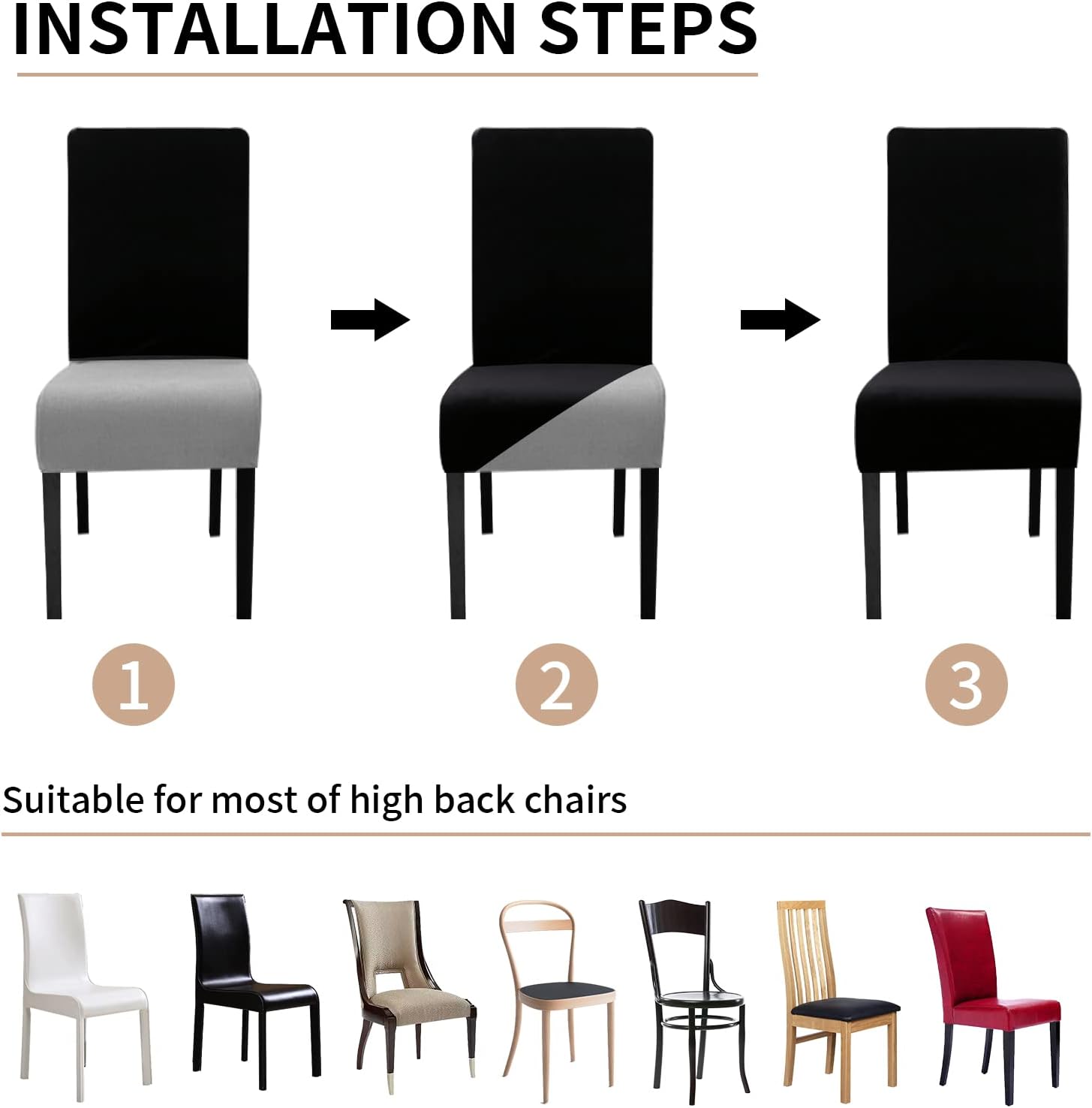 INSTALLATION STEPS

1

2

3

Suitable for most of high back chairs