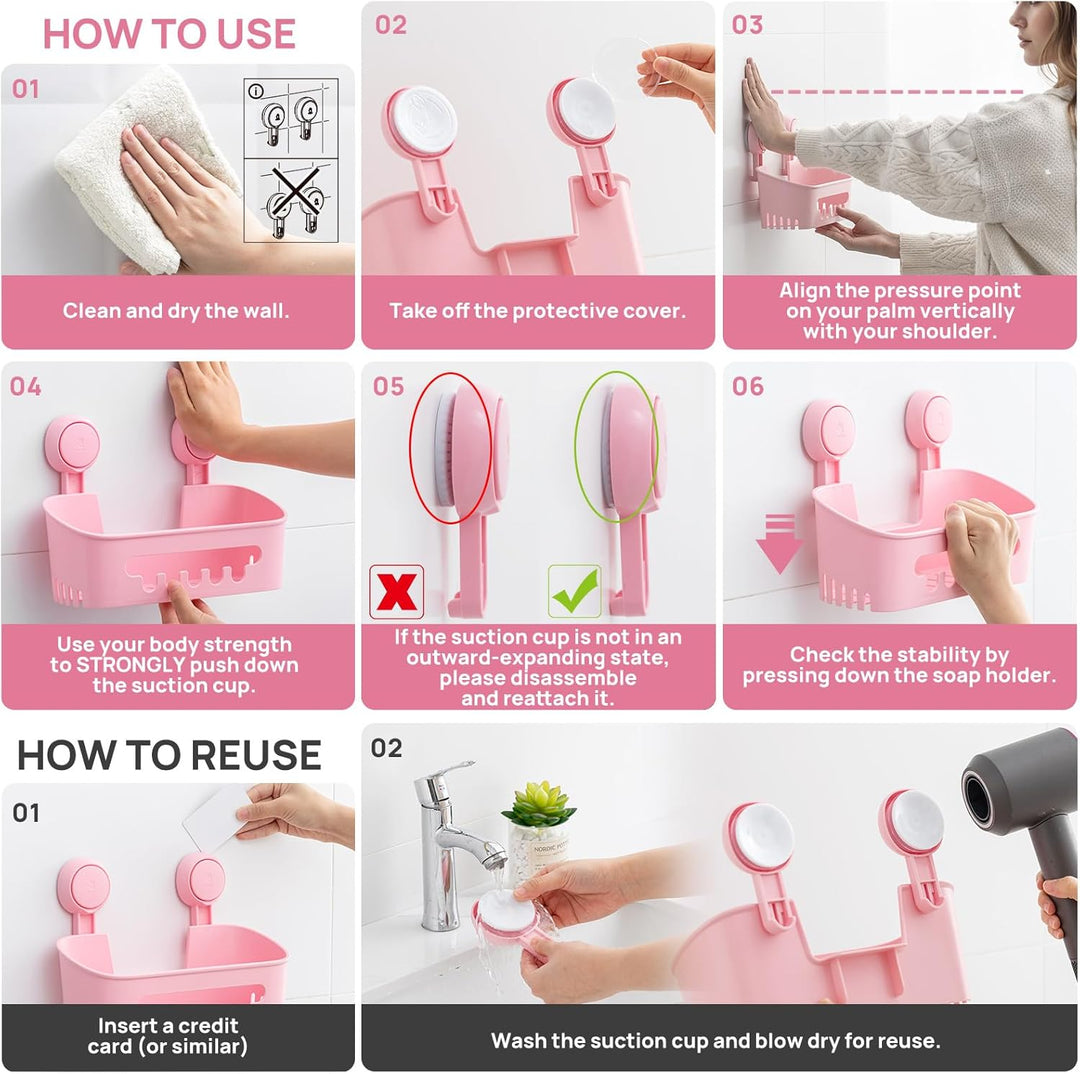 HOW TO USE

01

Clean and dry the wall.

02

Take off the protective cover.

03

Align the pressure point on your palm vertically with your shoulder.

04

Use your body strength to STRONGLY push down the suction cup.

05

If the suction cup is not in an outward-expanding state, please disassemble and reattach it.

06

Check the stability by pressing down the soap holder.

HOW TO REUSE

01

Insert a credit card (or similar)

02

Wash the suction cup and blow dry for reuse.