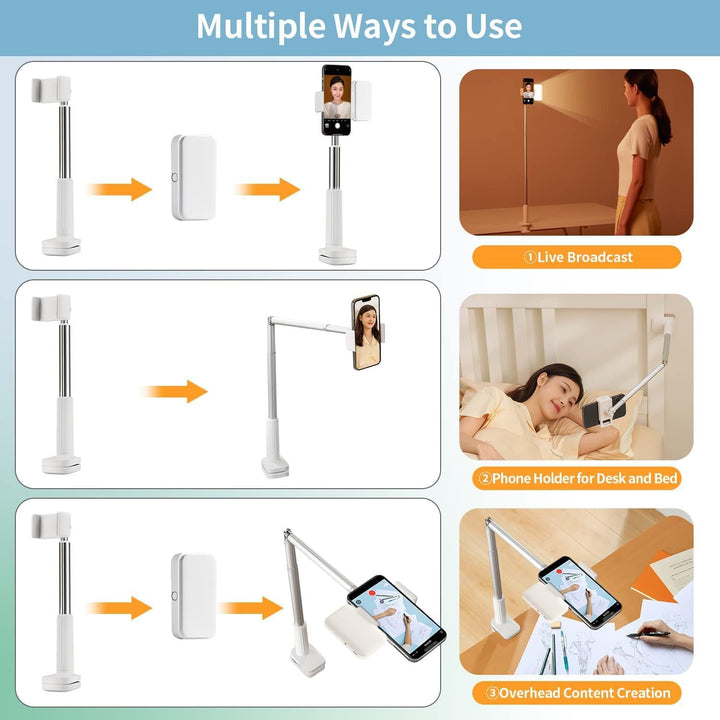 Multiple Ways to Use

①Live Broadcast

②Phone Holder for Desk and Bed

③Overhead Content Creation