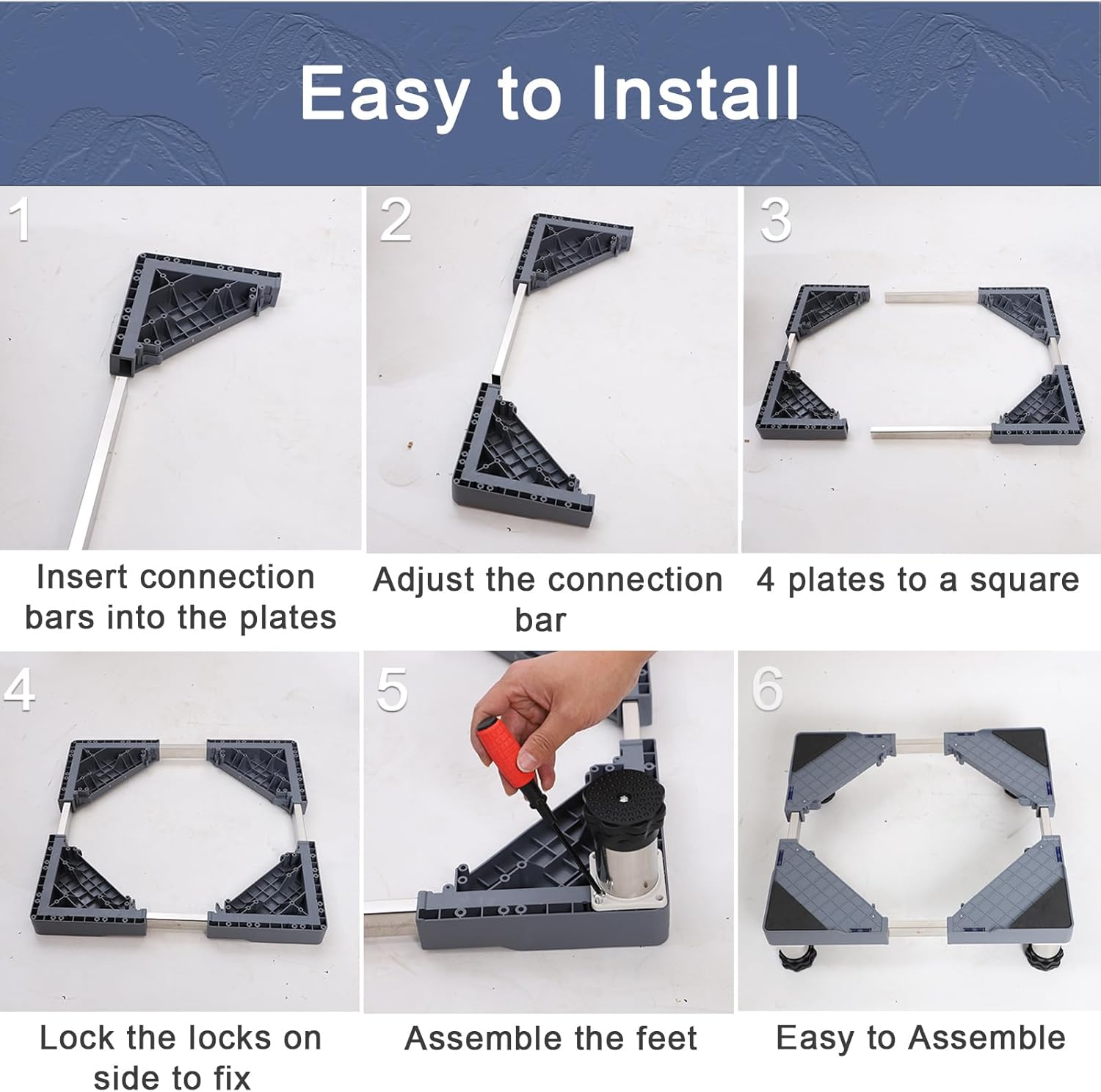 Easy to Install

1

Insert connection bars into the plates

2

Adjust the connection bar

3

4 plates to a square

4

Lock the locks on side to fix

5

Assemble the feet

6

Easy to Assemble