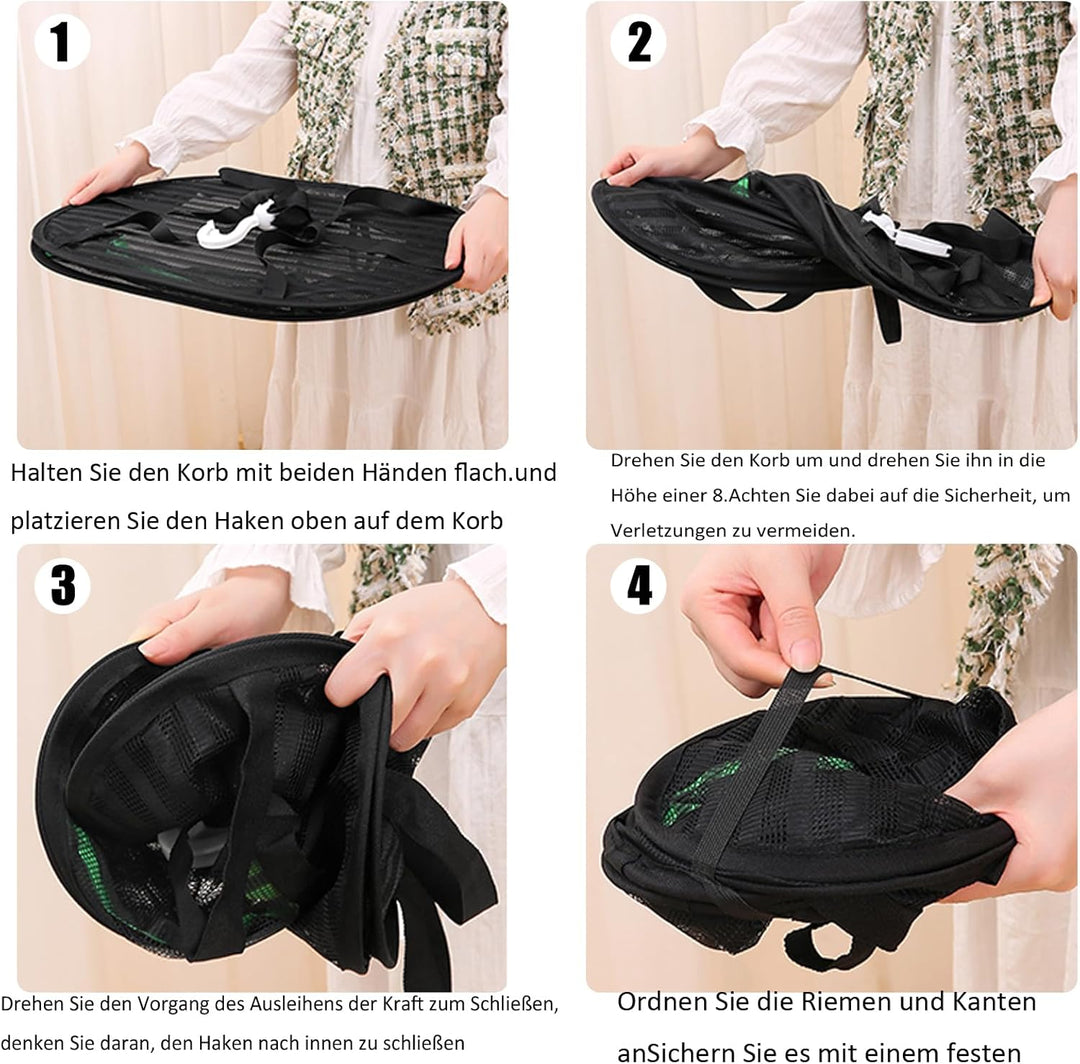 1

Halten Sie den Korb mit beiden Händen flach.und platzieren Sie den Haken oben auf dem Korb

2

Drehen Sie den Korb um und drehen Sie ihn in die Höhe einer 8.Achten Sie dabei auf die Sicherheit, um Verletzungen zu vermeiden.

3

Drehen Sie den Vorgang des Ausleihens der Kraft zum Schließen, denken Sie daran, den Haken nach innen zu schließen

4

Ordnen Sie die Riemen und Kanten anSichern Sie es mit einem festen