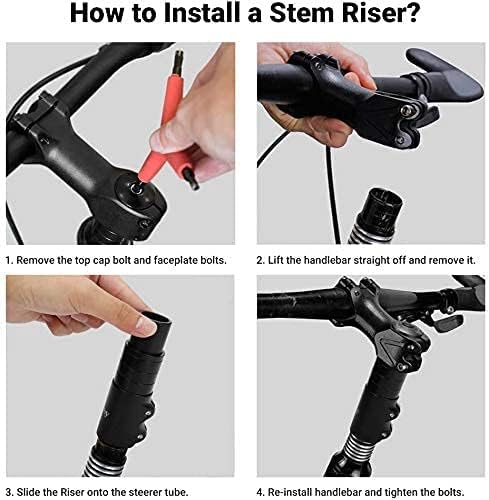 How to Install a Stem Riser?

1. Remove the top cap bolt and faceplate bolts.

2. Lift the handlebar straight off and remove it.

3. Slide the Riser onto the steerer tube.

4. Re-install handlebar and tighten the bolts.