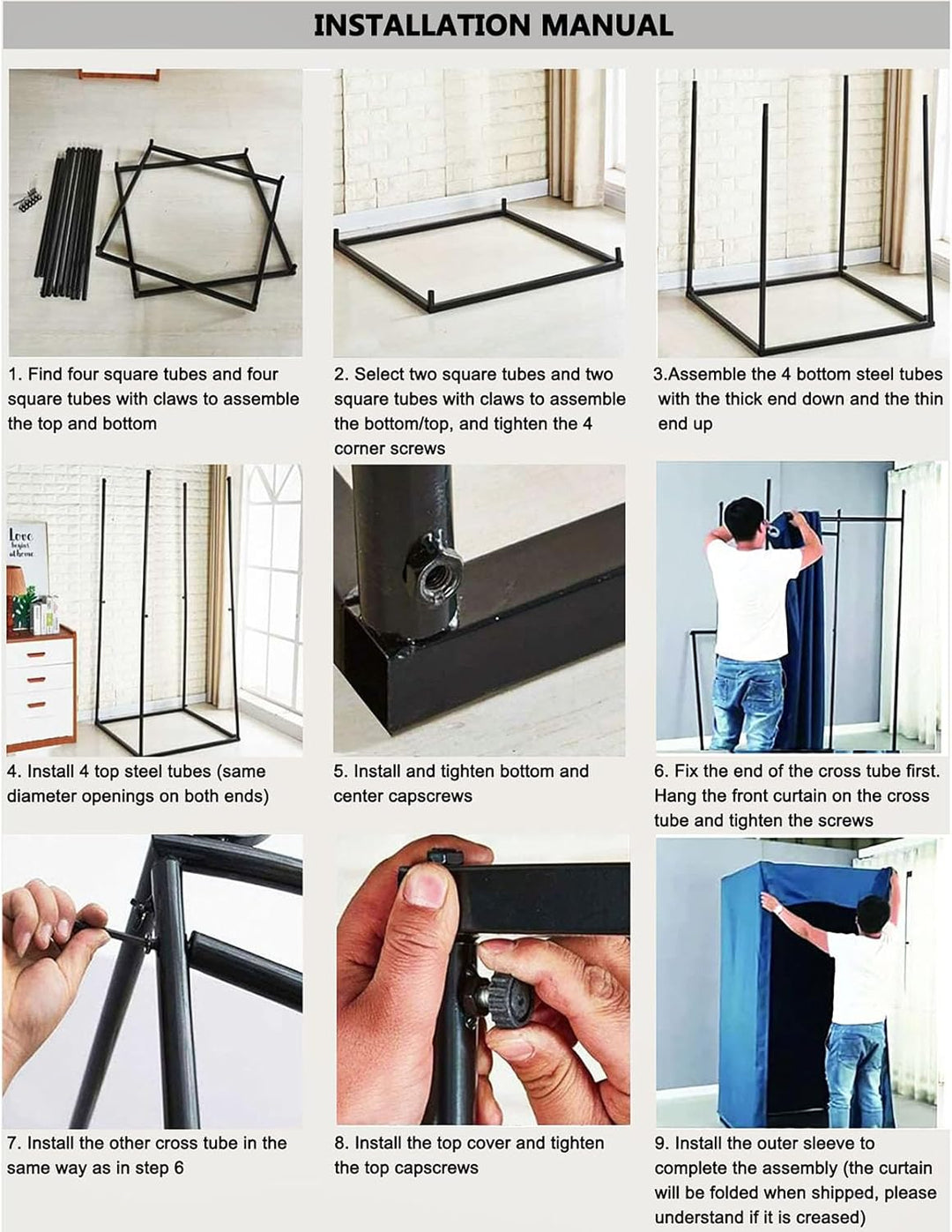 INSTALLATION MANUAL

1. Find four square tubes and four square tubes with claws to assemble the top and bottom

2. Select two square tubes and two square tubes with claws to assemble the bottom/top, and tighten the 4 corner screws

3.Assemble the 4 bottom steel tubes with the thick end down and the thin end up

Love begins at home

4. Install 4 top steel tubes (same diameter openings on both ends)

5. Install and tighten bottom and center capscrews

6. Fix the end of the cross tube first. Hang the front curtain on the cross tube and tighten the screws

7. Install the other cross tube in the same way as in step 6

8. Install the top cover and tighten the top capscrews

9. Install the outer sleeve to complete the assembly (the curtain will be folded when shipped, please understand if it is creased)