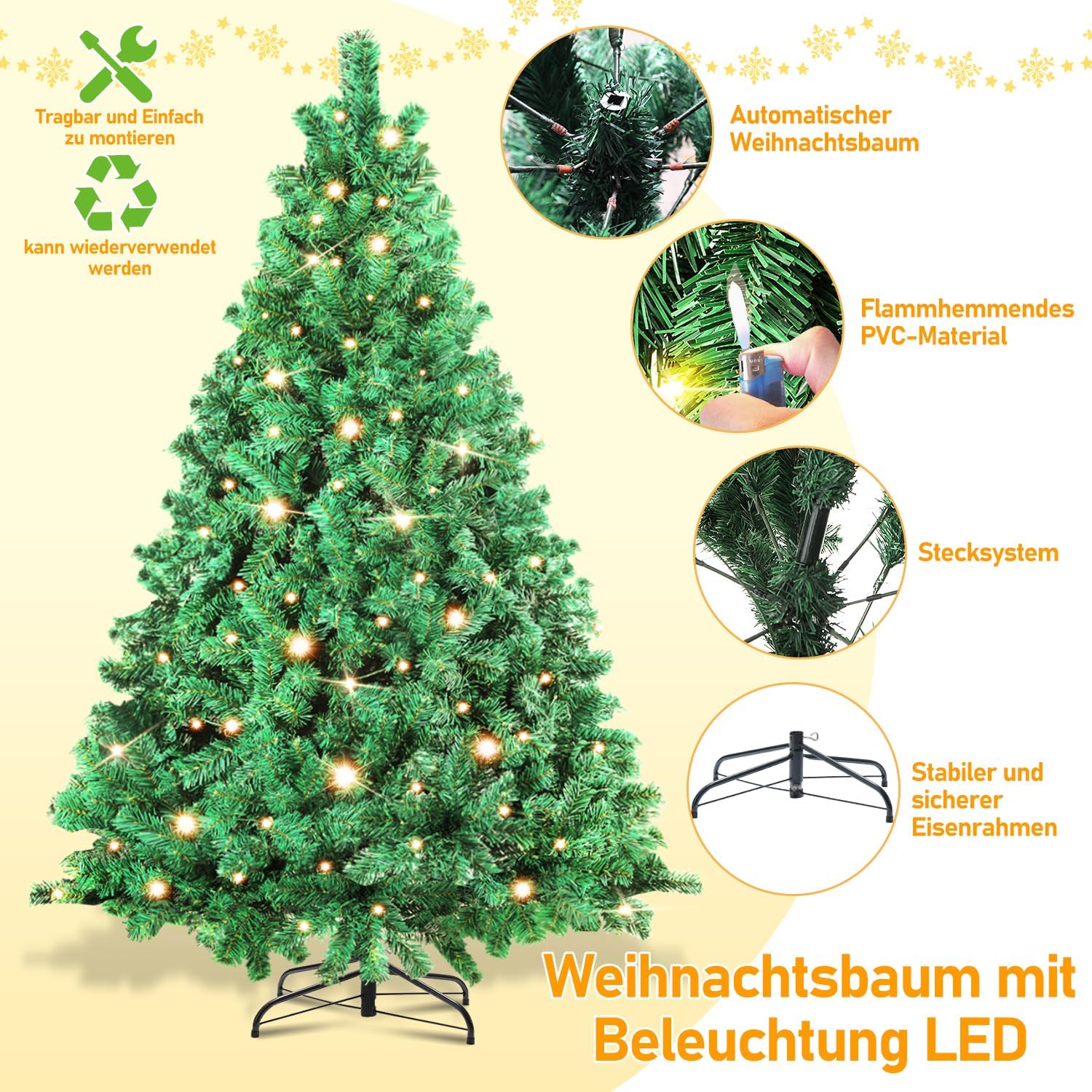 Tragbar und Einfach zu montieren

kann wiederverwendet werden

Automatischer Weihnachtsbaum

Flammhemmendes PVC-Material

Stecksystem

Stabiler und sicherer Eisenrahmen

Weihnachtsbaum mit Beleuchtung LED