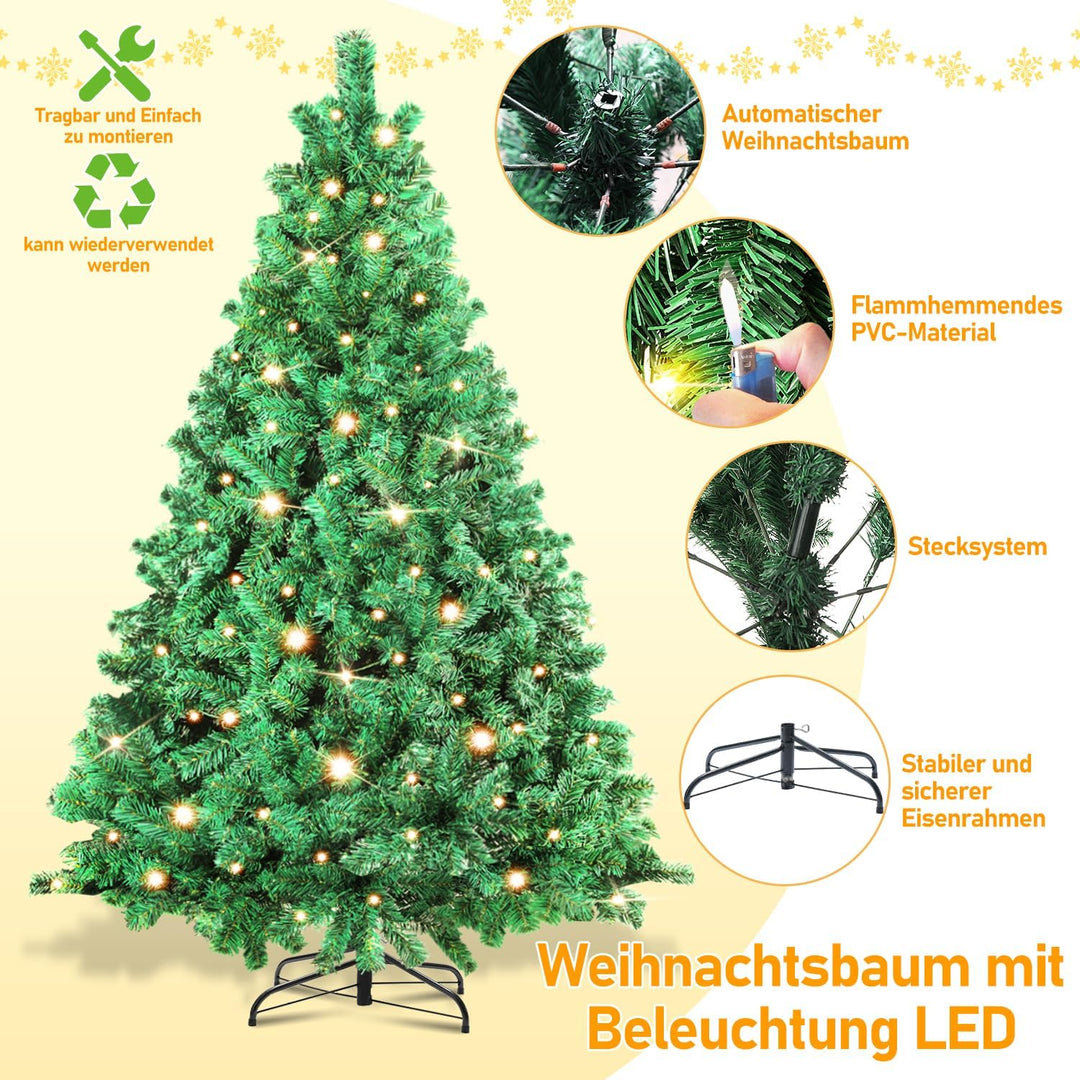 Tragbar und Einfach zu montieren

kann wiederverwendet werden

Automatischer Weihnachtsbaum

Flammhemmendes PVC-Material

Stecksystem

Stabiler und sicherer Eisenrahmen

Weihnachtsbaum mit Beleuchtung LED