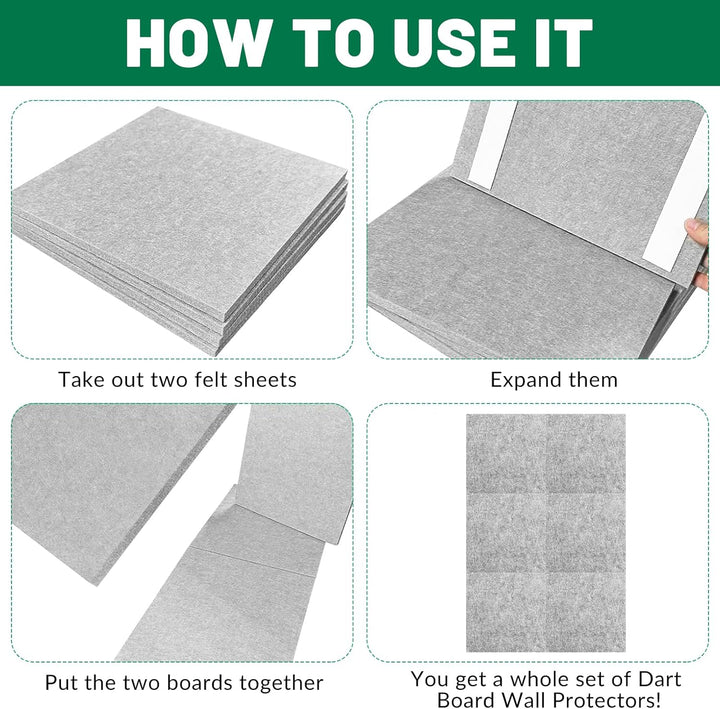 HOW TO USE IT

Take out two felt sheets

Expand them

Put the two boards together

You get a whole set of Dart Board Wall Protectors!