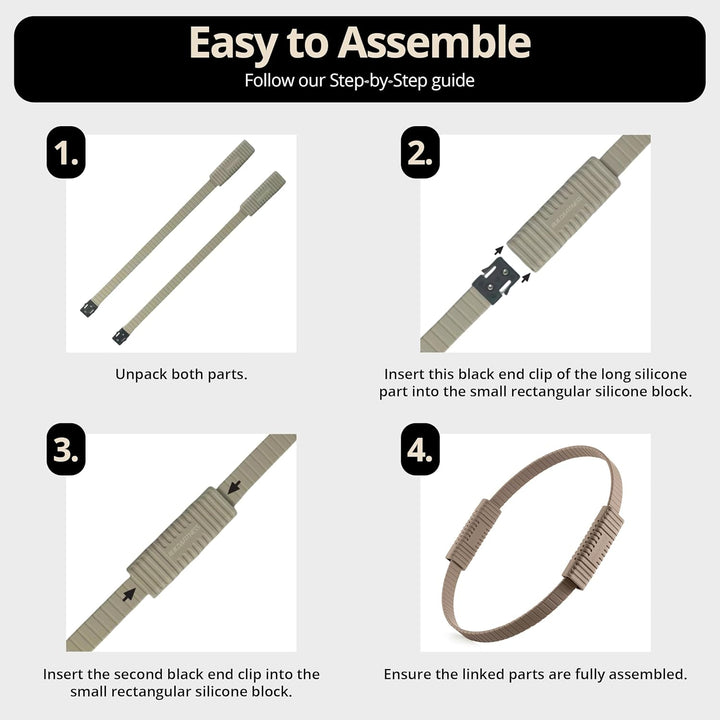 Easy to Assemble

Follow our Step-by-Step guide

1.

Unpack both parts.

2.

Insert this black end clip of the long silicone part into the small rectangular silicone block.

3.

Insert the second black end clip into the small rectangular silicone block.

4.

Ensure the linked parts are fully assembled.