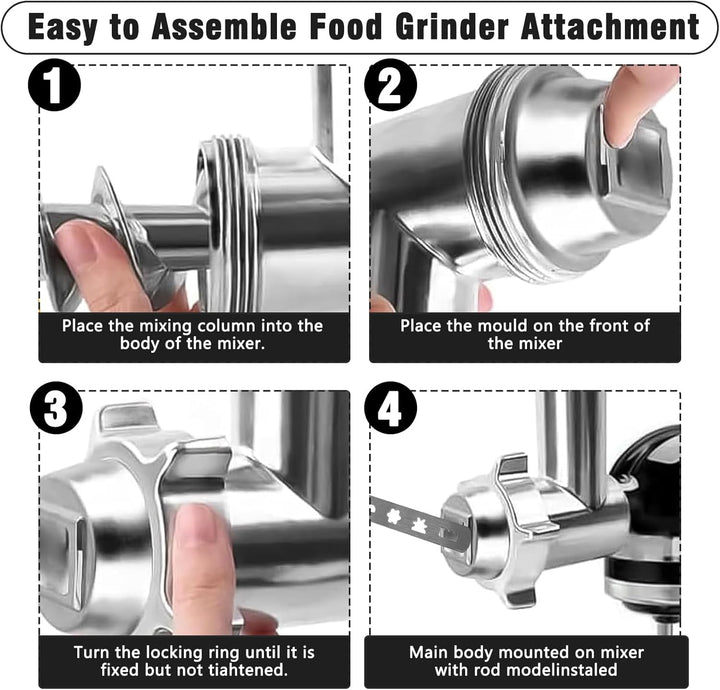 Easy to Assemble Food Grinder Attachment

1

Place the mixing column into the body of the mixer.

2

Place the mould on the front of the mixer

3

Turn the locking ring until it is fixed but not tiahtened.

4

Main body mounted on mixer with rod modelinstaled