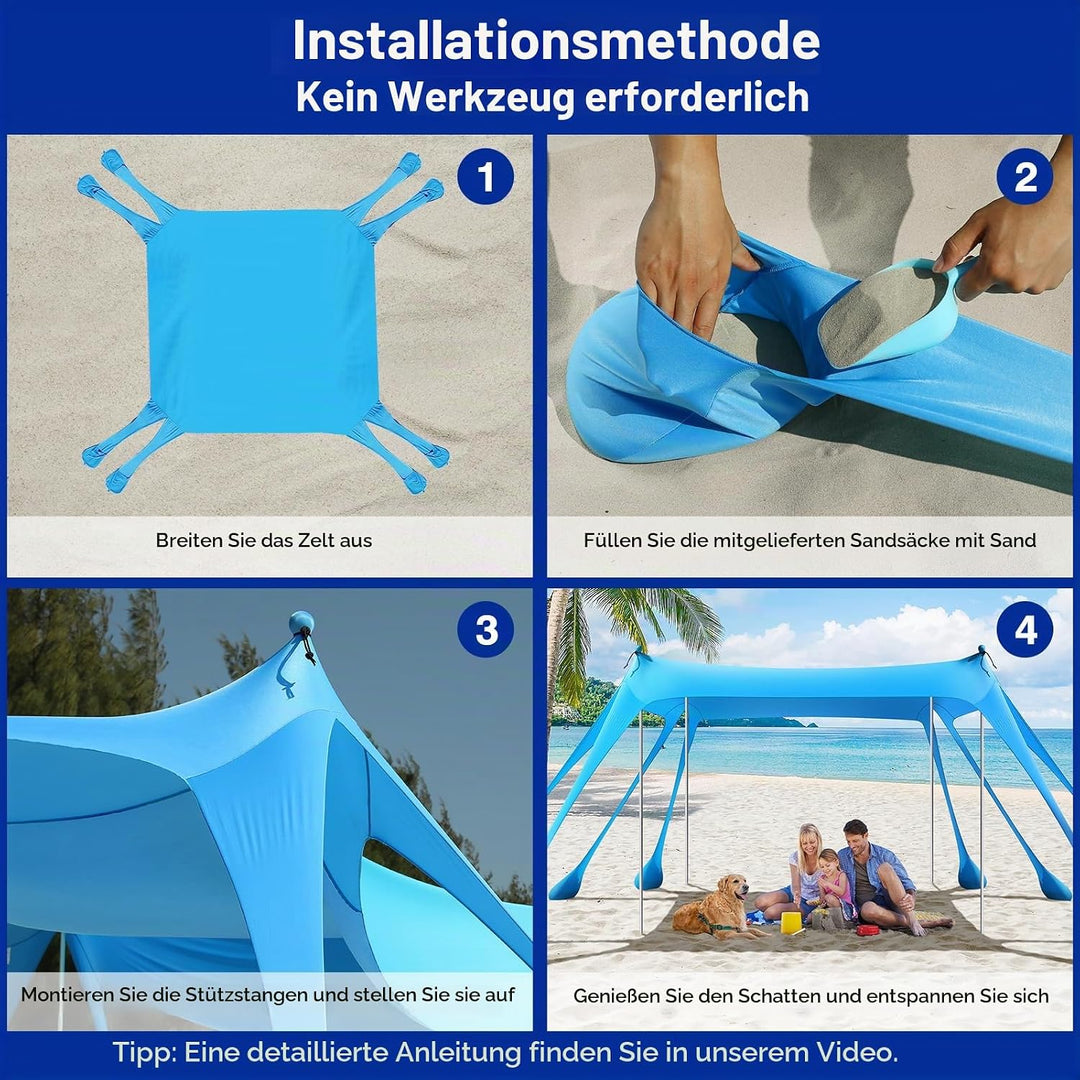 Installationsmethode
Kein Werkzeug erforderlich

1
Breiten Sie das Zelt aus

2
Füllen Sie die mitgelieferten Sandsäcke mit Sand

3
Montieren Sie die Stützstangen und stellen Sie sie auf

4
Genießen Sie den Schatten und entspannen Sie sich

Tipp: Eine detaillierte Anleitung finden Sie in unserem Video.