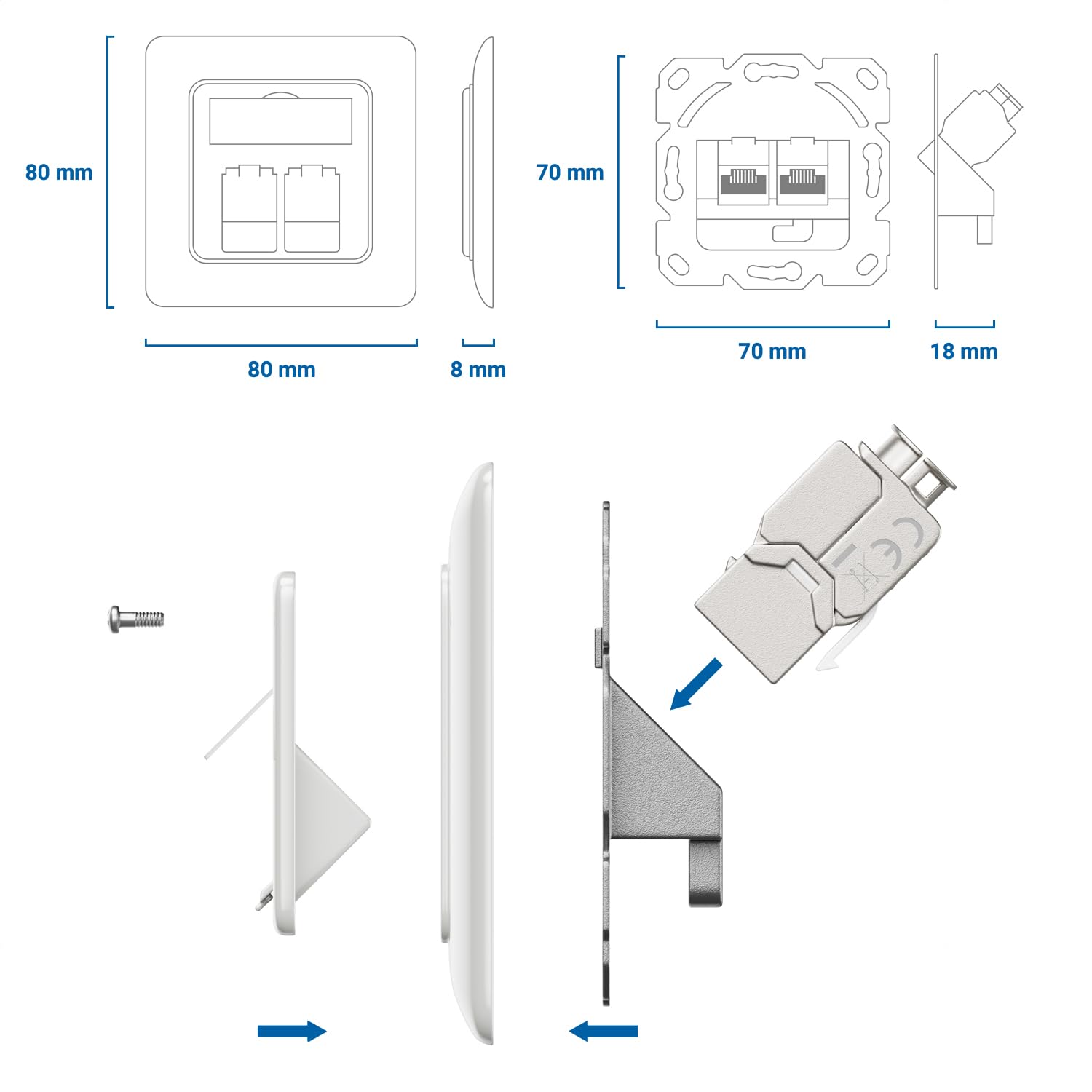 80 mm

80 mm

8 mm

70 mm

70 mm

18 mm

CE