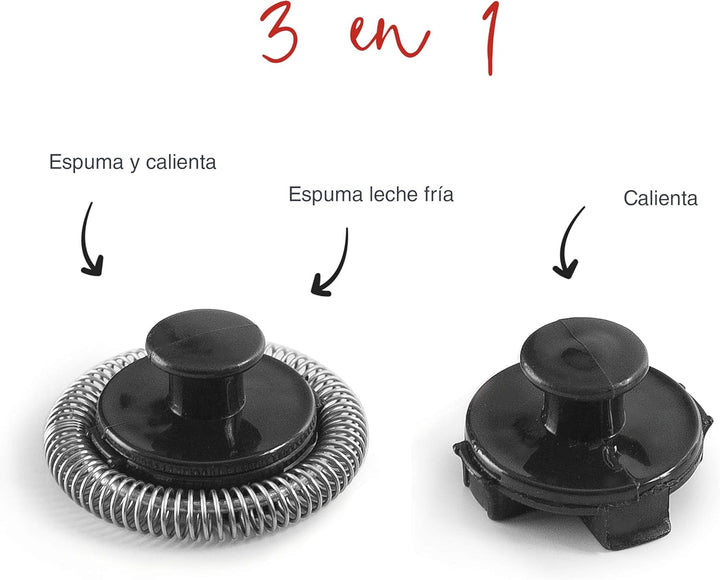 3 en 1

Espuma y calienta

Espuma leche fría

Calienta