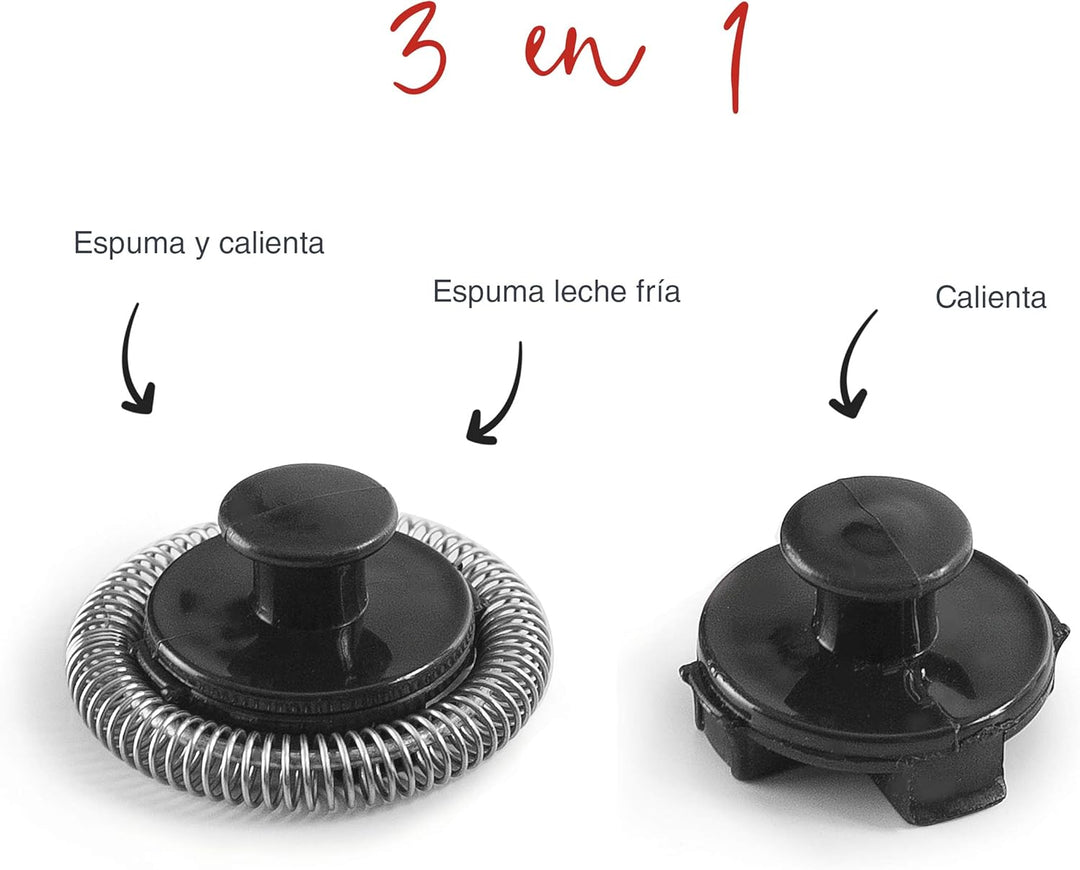 3 en 1

Espuma y calienta

Espuma leche fría

Calienta