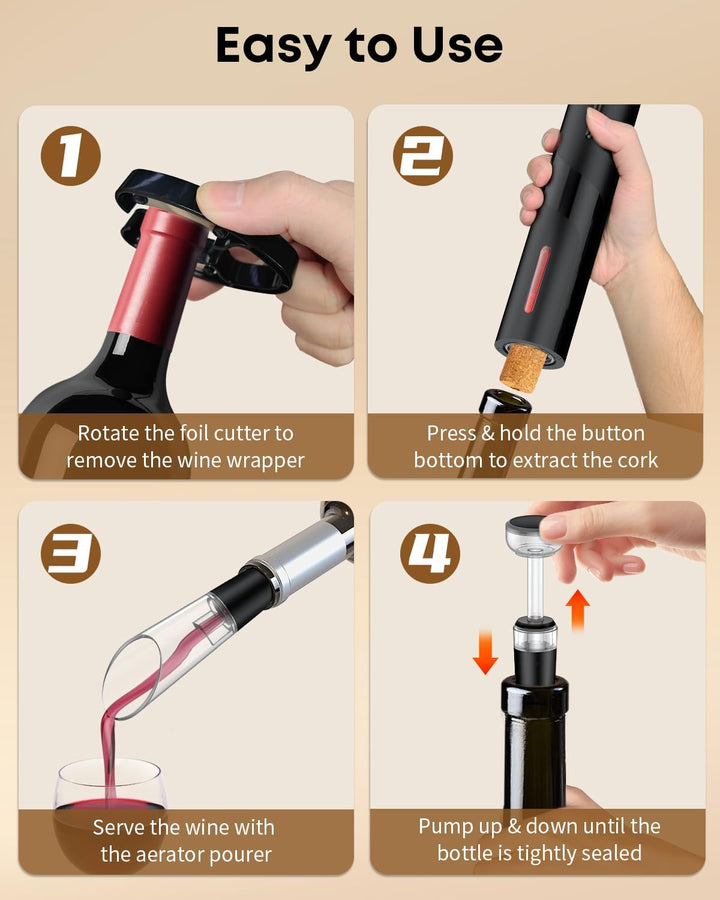 Easy to Use

1

Rotate the foil cutter to remove the wine wrapper

2

Press & hold the button bottom to extract the cork

3

Serve the wine with the aerator pourer

4

Pump up & down until the bottle is tightly sealed