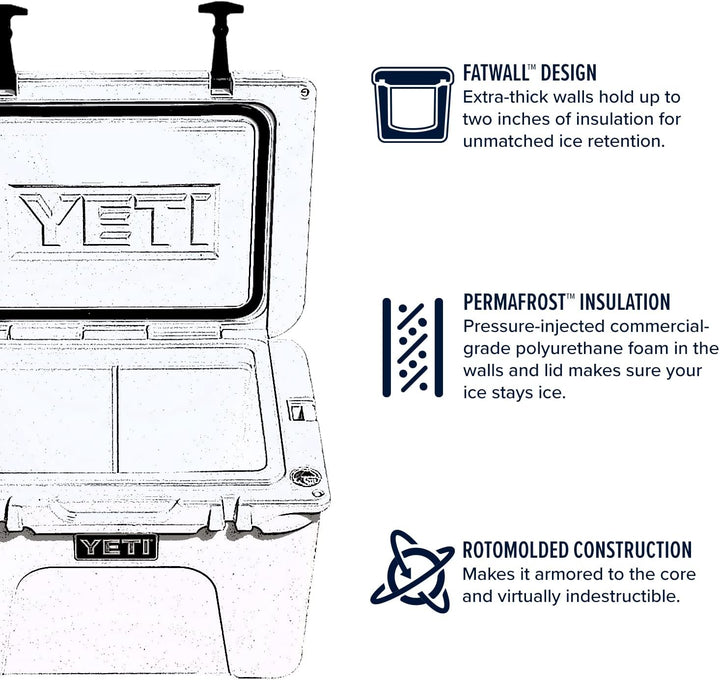 YETI

YETI

FATWALL™ DESIGN
Extra-thick walls hold up to two inches of insulation for unmatched ice retention.

PERMAFROST™ INSULATION
Pressure-injected commercial-grade polyurethane foam in the walls and lid makes sure your ice stays ice.

ROTOMOLDED CONSTRUCTION
Makes it armored to the core and virtually indestructible.