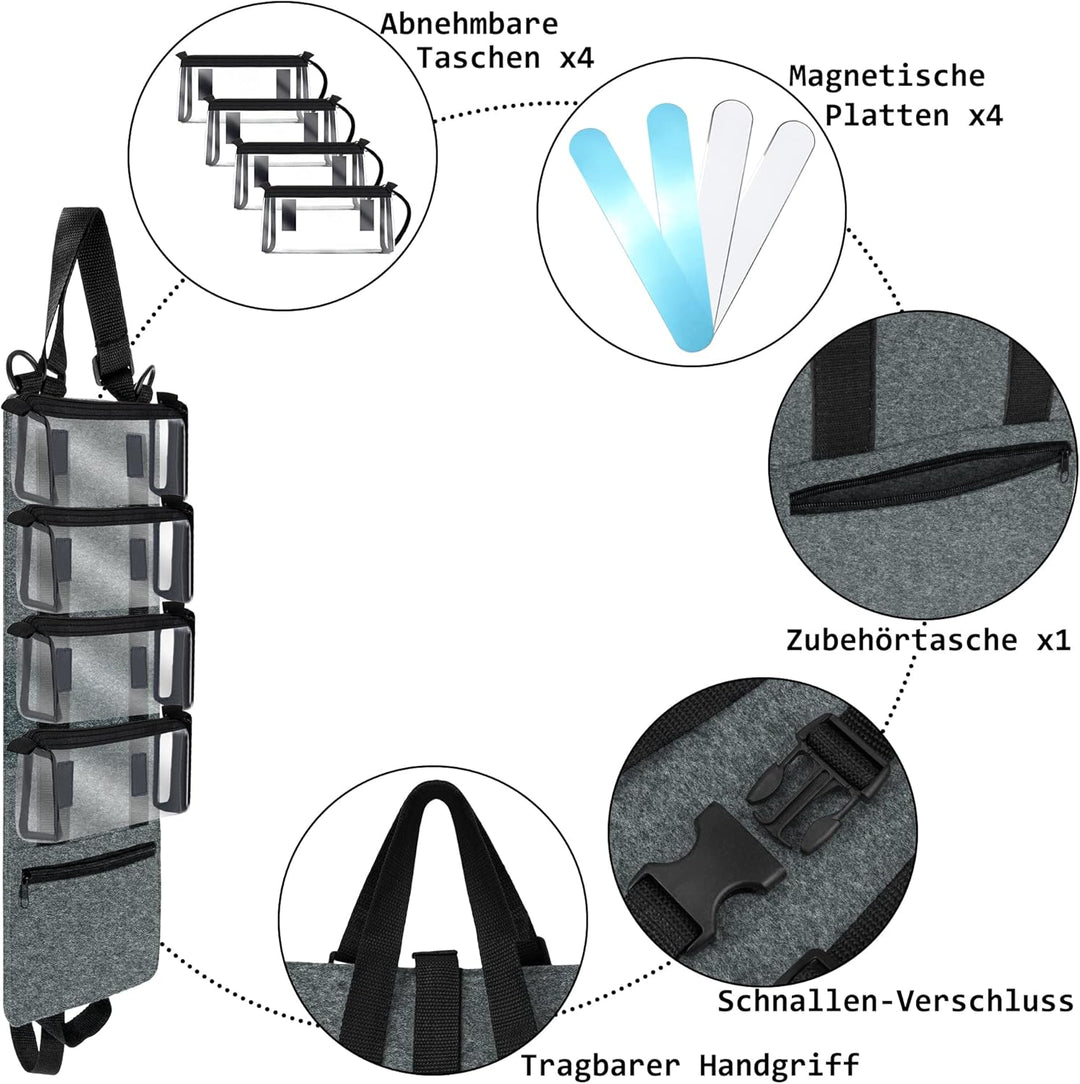 Abnehmbare Taschen x4

Magnetische Platten x4

Zubehörtasche x1

Schnallen-Verschluss

Tragbarer Handgriff