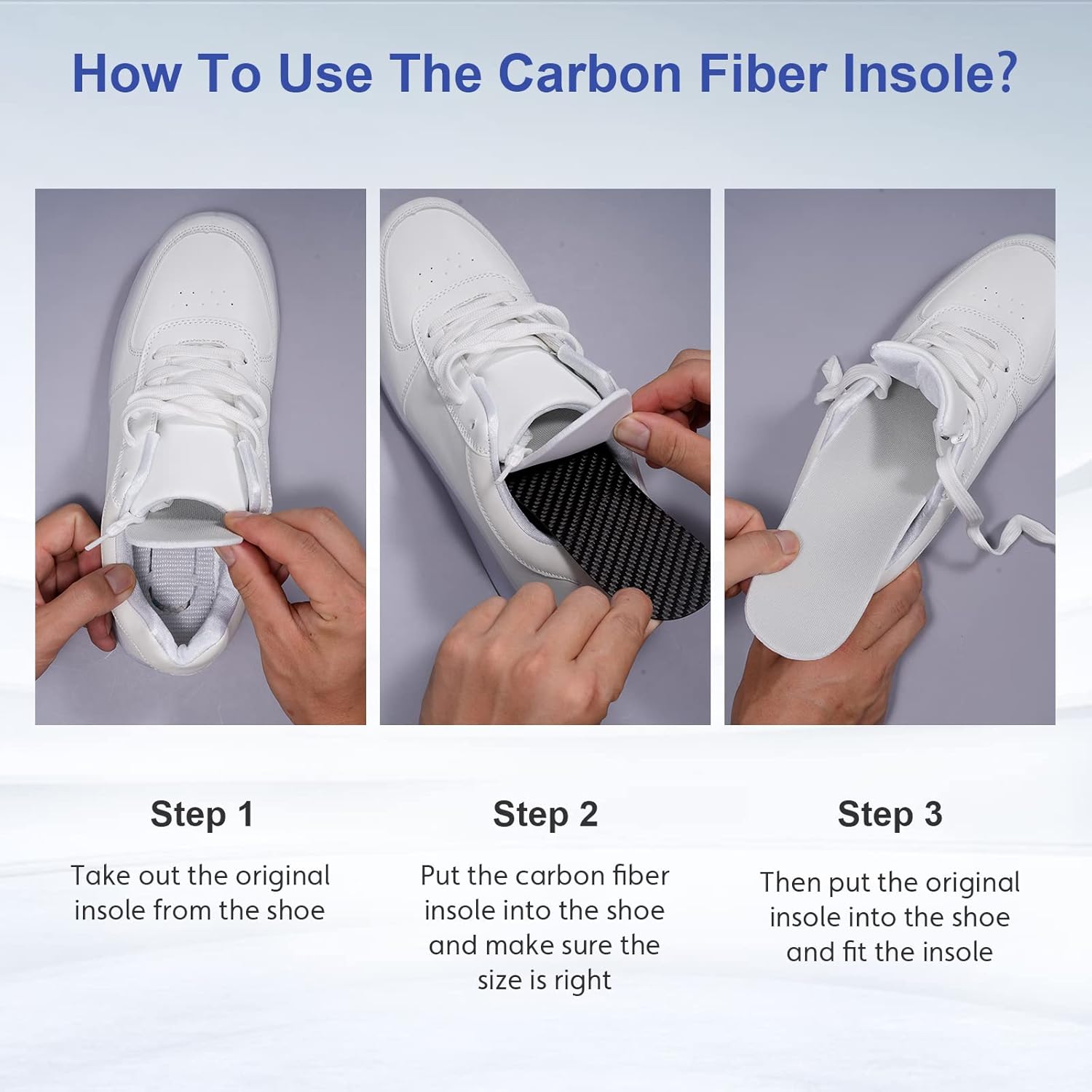 How To Use The Carbon Fiber Insole?

Step 1

Take out the original insole from the shoe

Step 2

Put the carbon fiber insole into the shoe and make sure the size is right

Step 3

Then put the original insole into the shoe and fit the insole