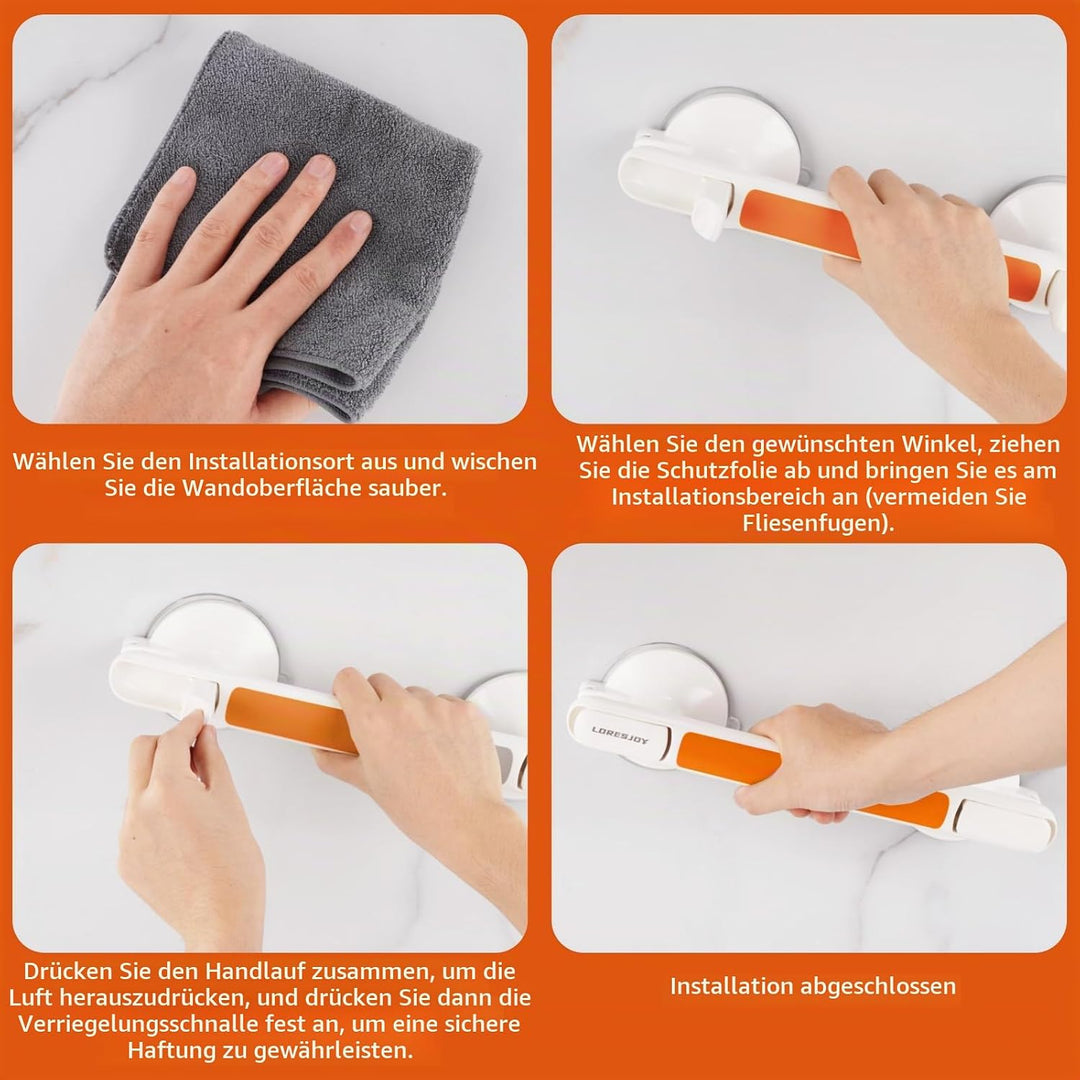 Wählen Sie den Installationsort aus und wischen Sie die Wandoberfläche sauber.

Wählen Sie den gewünschten Winkel, ziehen Sie die Schutzfolie ab und bringen Sie es am Installationsbereich an (vermeiden Sie Fliesenfugen).

Drücken Sie den Handlauf zusammen, um die Luft herauszudrücken, und drücken Sie dann die Verriegelungsschnalle fest an, um eine sichere Haftung zu gewährleisten.

LORESJOY

Installation abgeschlossen