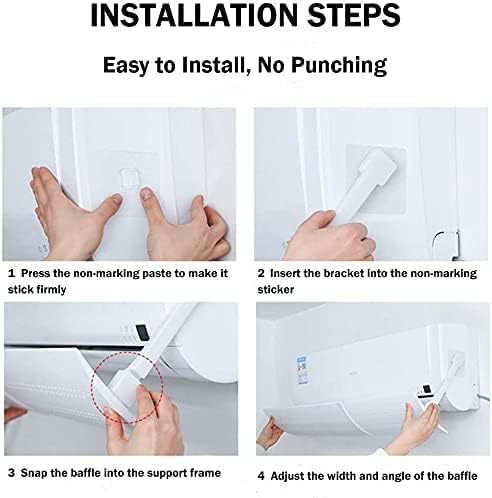 INSTALLATION STEPS

Easy to Install, No Punching

1 Press the non-marking paste to make it stick firmly

2 Insert the bracket into the non-marking sticker

3 Snap the baffle into the support frame

4 Adjust the width and angle of the baffle