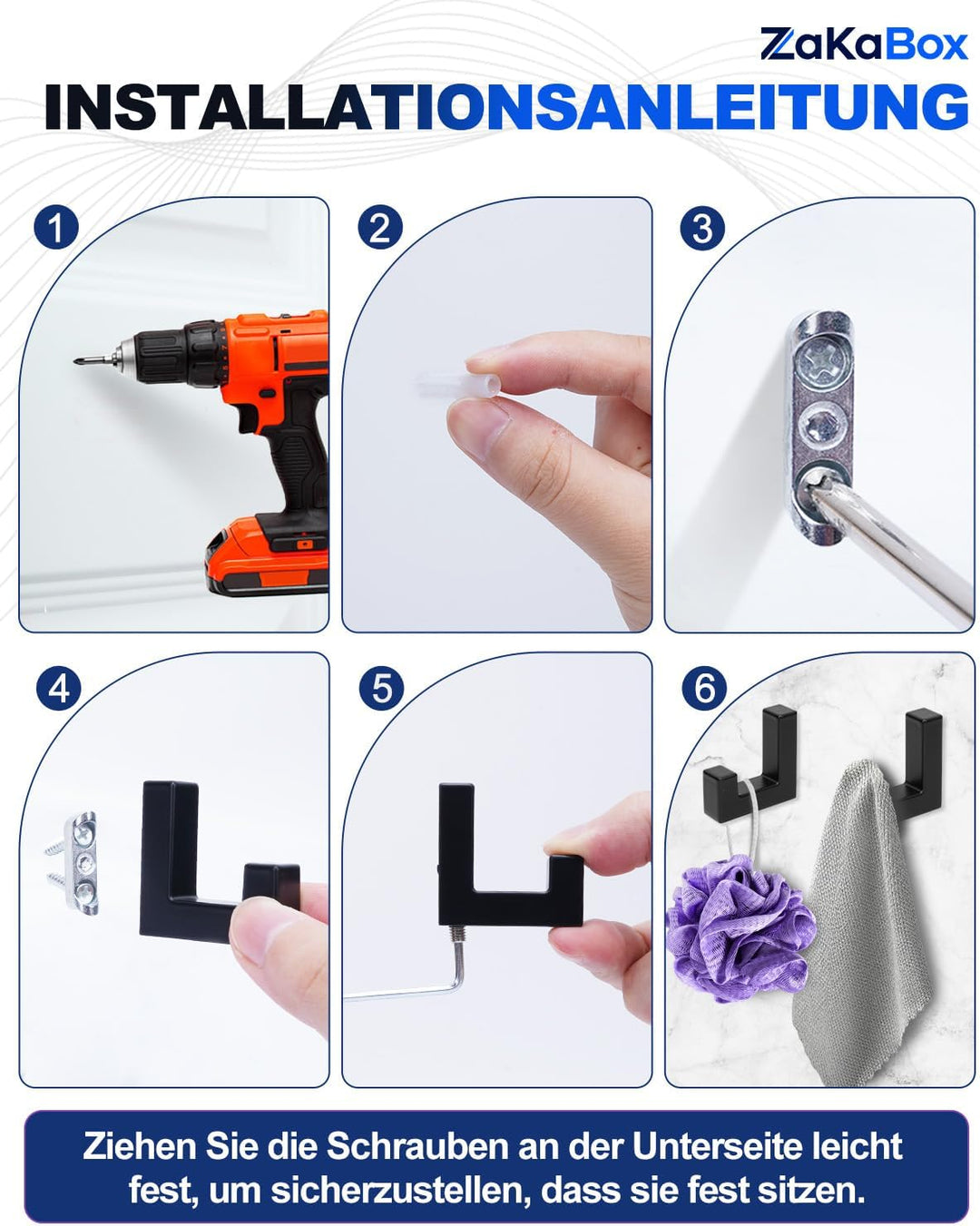 ZaKaBox

INSTALLATIONSANLEITUNG

1

2

3

4

5

6

Ziehen Sie die Schrauben an der Unterseite leicht fest, um sicherzustellen, dass sie fest sitzen.