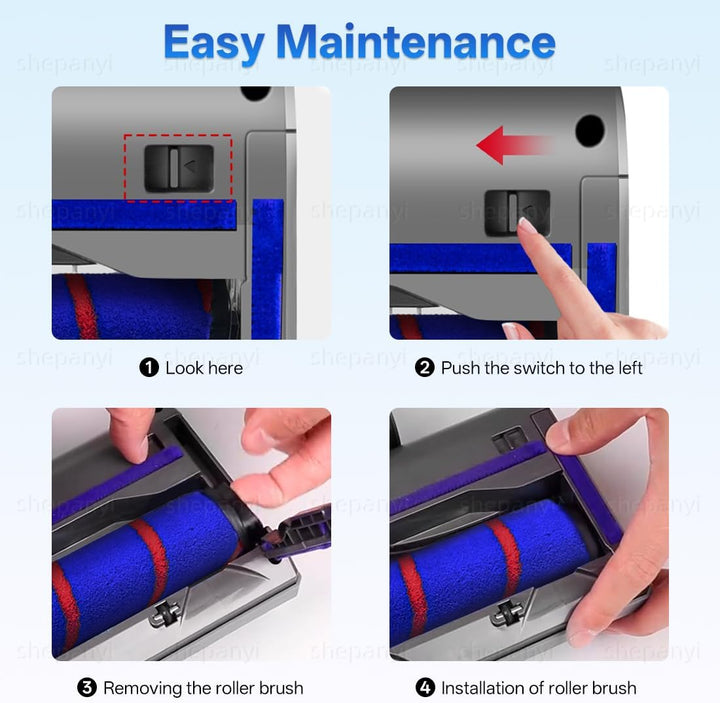 Easy Maintenance

❶ Look here

❷ Push the switch to the left

❸ Removing the roller brush

❹ Installation of roller brush

shepanyi