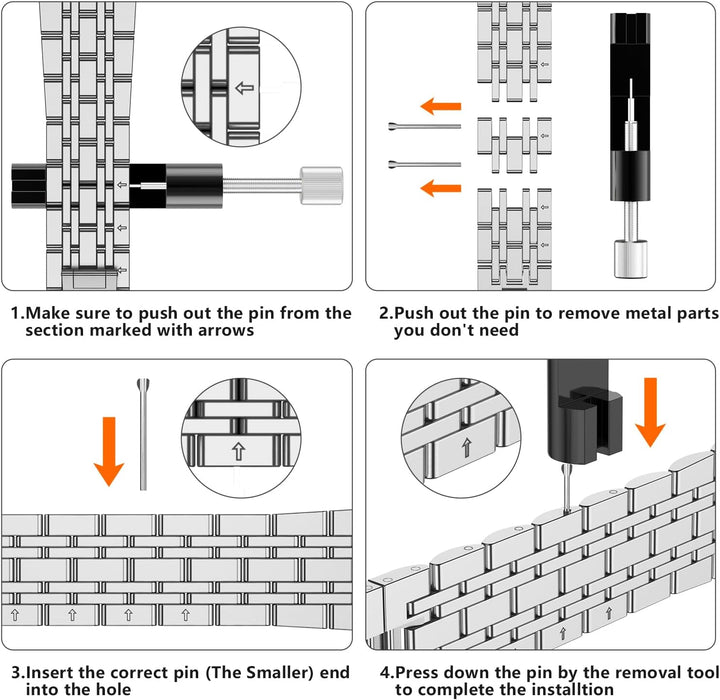 1.Make sure to push out the pin from the section marked with arrows

2.Push out the pin to remove metal parts you don't need

3.Insert the correct pin (The Smaller) end into the hole

4.Press down the pin by the removal tool to complete the installtion