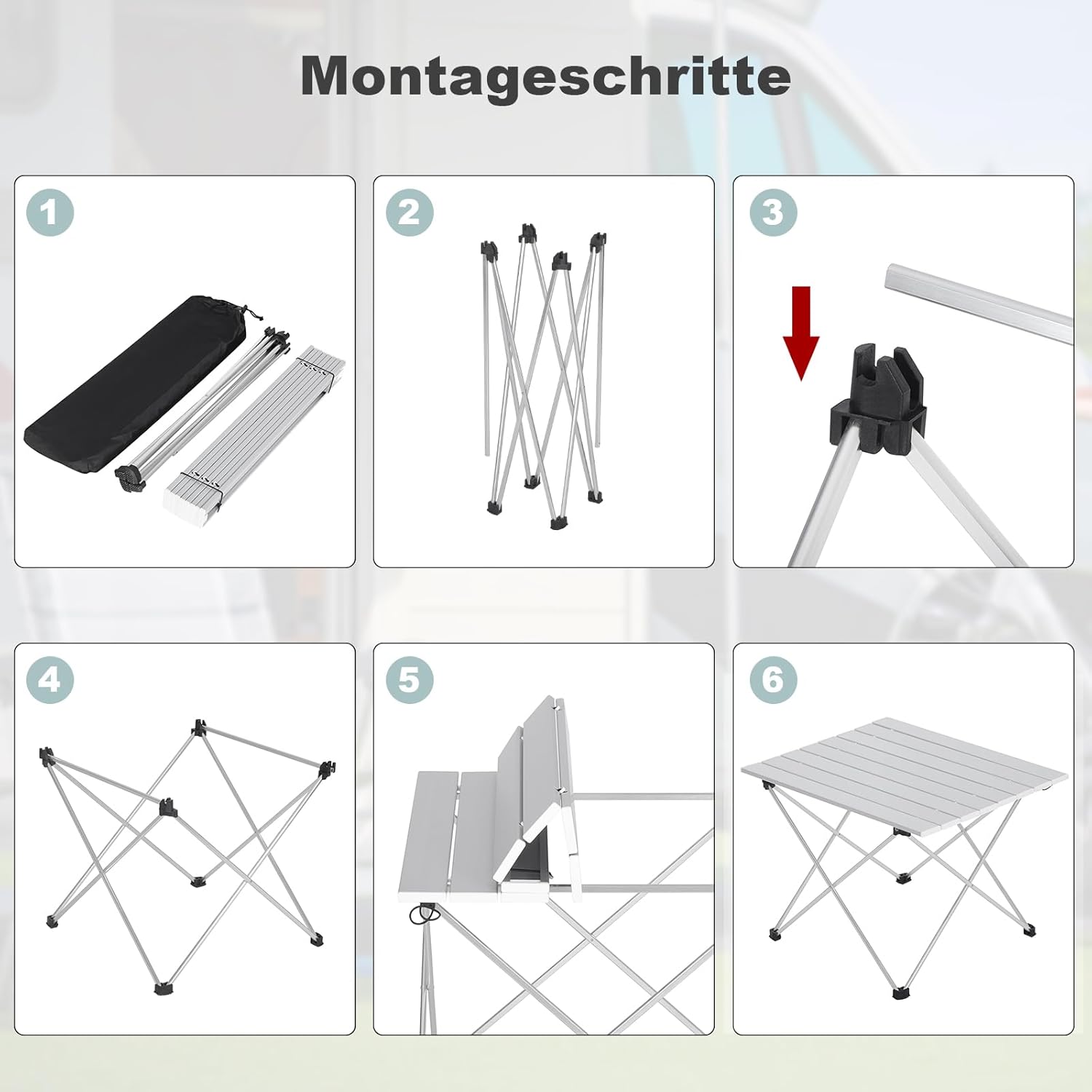 Montageschritte

1

2

3

4

5

6