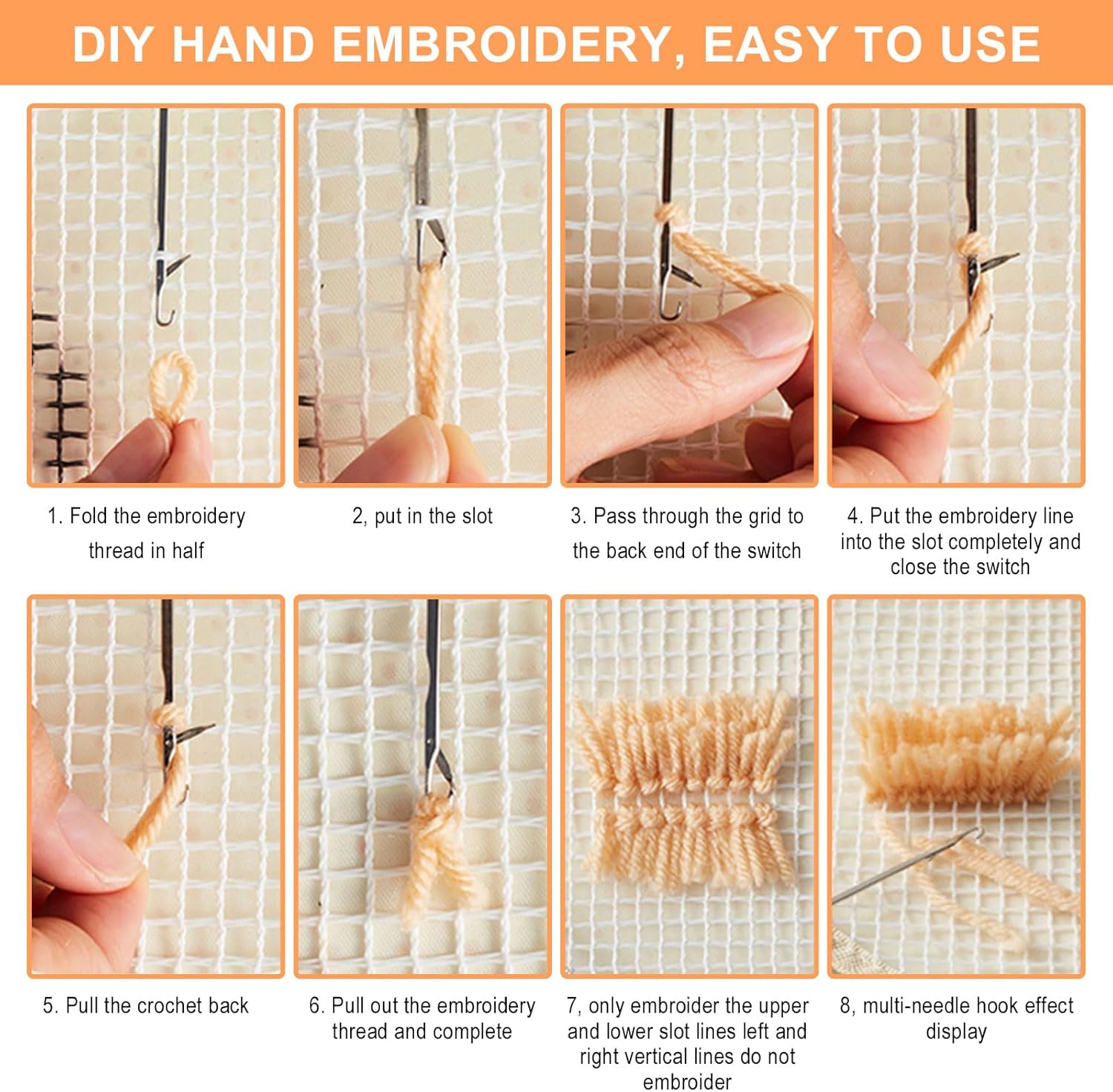 DIY HAND EMBROIDERY, EASY TO USE

1. Fold the embroidery thread in half

2, put in the slot

3. Pass through the grid to the back end of the switch

4. Put the embroidery line into the slot completely and close the switch

5. Pull the crochet back

6. Pull out the embroidery thread and complete

7, only embroider the upper and lower slot lines left and right vertical lines do not embroider

8, multi-needle hook effect display