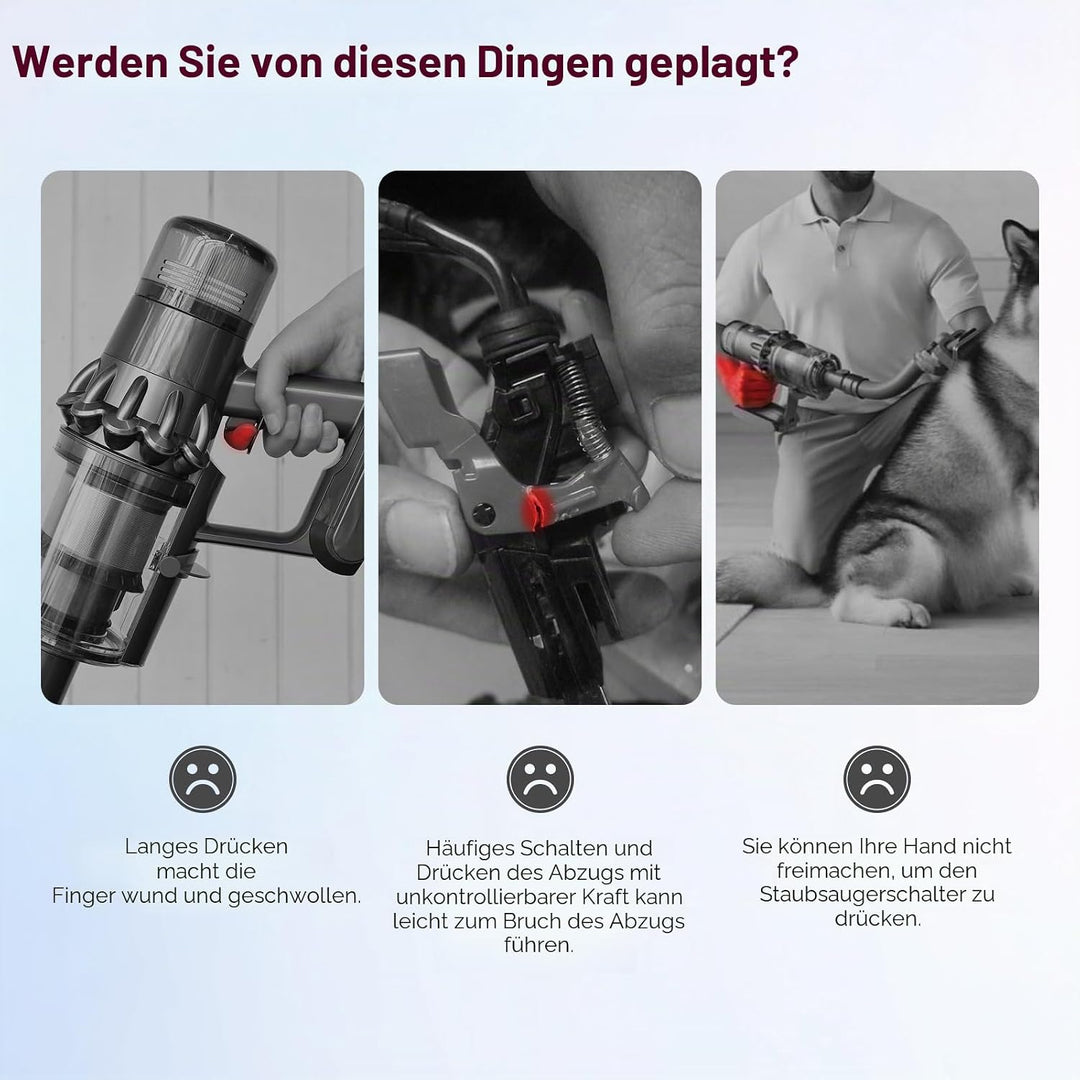 Werden Sie von diesen Dingen geplagt?

Langes Drücken macht die Finger wund und geschwollen.

Häufiges Schalten und Drücken des Abzugs mit unkontrollierbarer Kraft kann leicht zum Bruch des Abzugs führen.

Sie können Ihre Hand nicht freimachen, um den Staubsaugerschalter zu drücken.