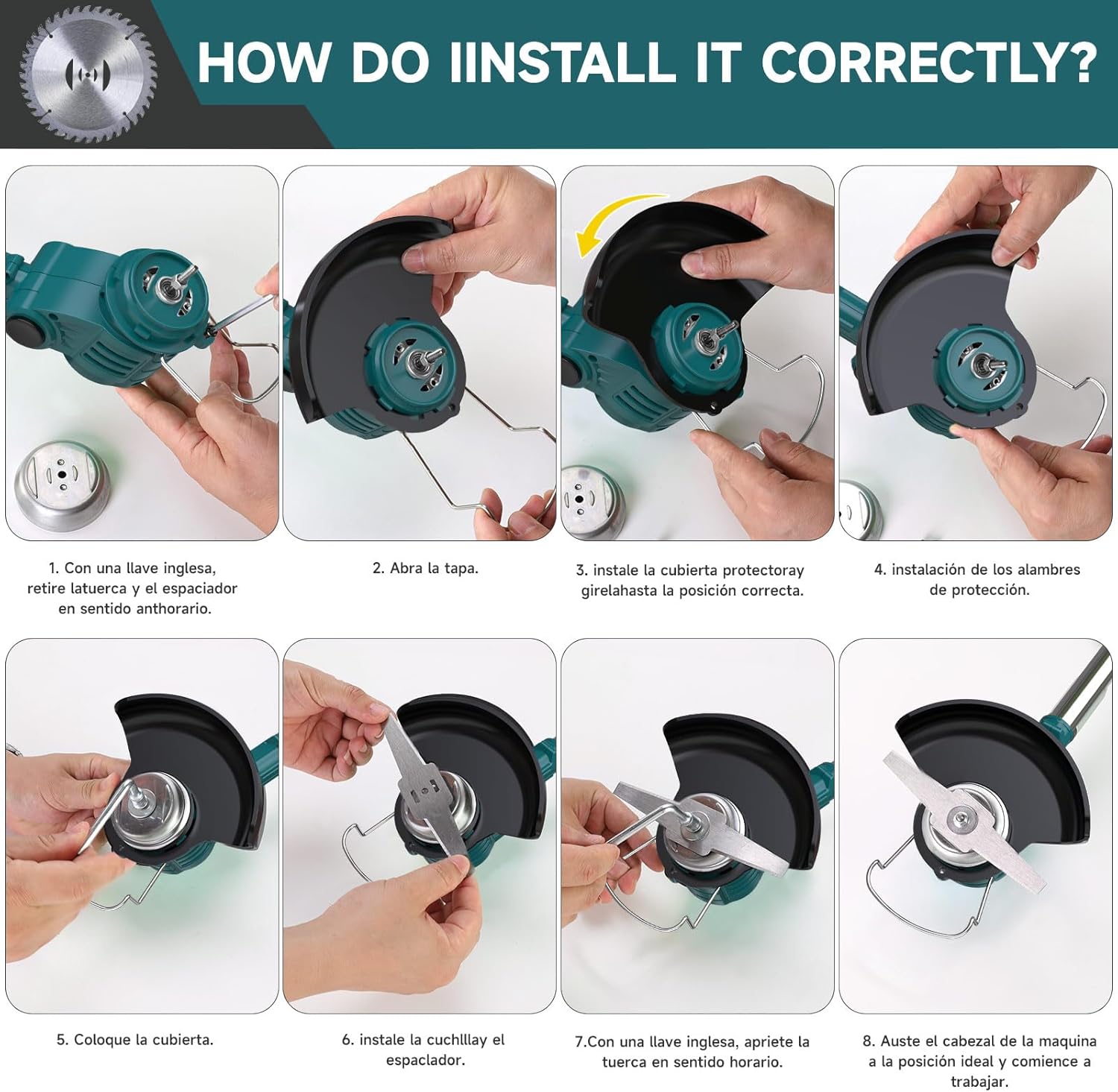 HOW DO IINSTALL IT CORRECTLY?

1. Con una llave inglesa, retire latuerca y el espaciador en sentido anthorario.

2. Abra la tapa.

3. instale la cubierta protectoray girelahasta la posición correcta.

4. instalación de los alambres de protección.

5. Coloque la cubierta.

6. instale la cuchlllay el espaclador.

7.Con una llave inglesa, apriete la tuerca en sentido horario.

8. Auste el cabezal de la maquina a la posición ideal y comience a trabajar.