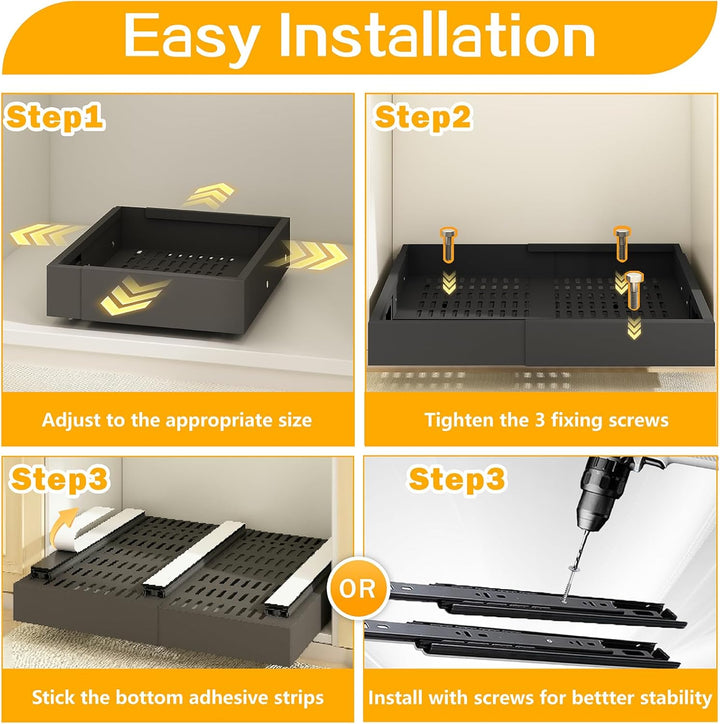 Easy Installation

Step1

Adjust to the appropriate size

Step2

Tighten the 3 fixing screws

Step3

Stick the bottom adhesive strips

OR

Step3

Install with screws for bettter stability