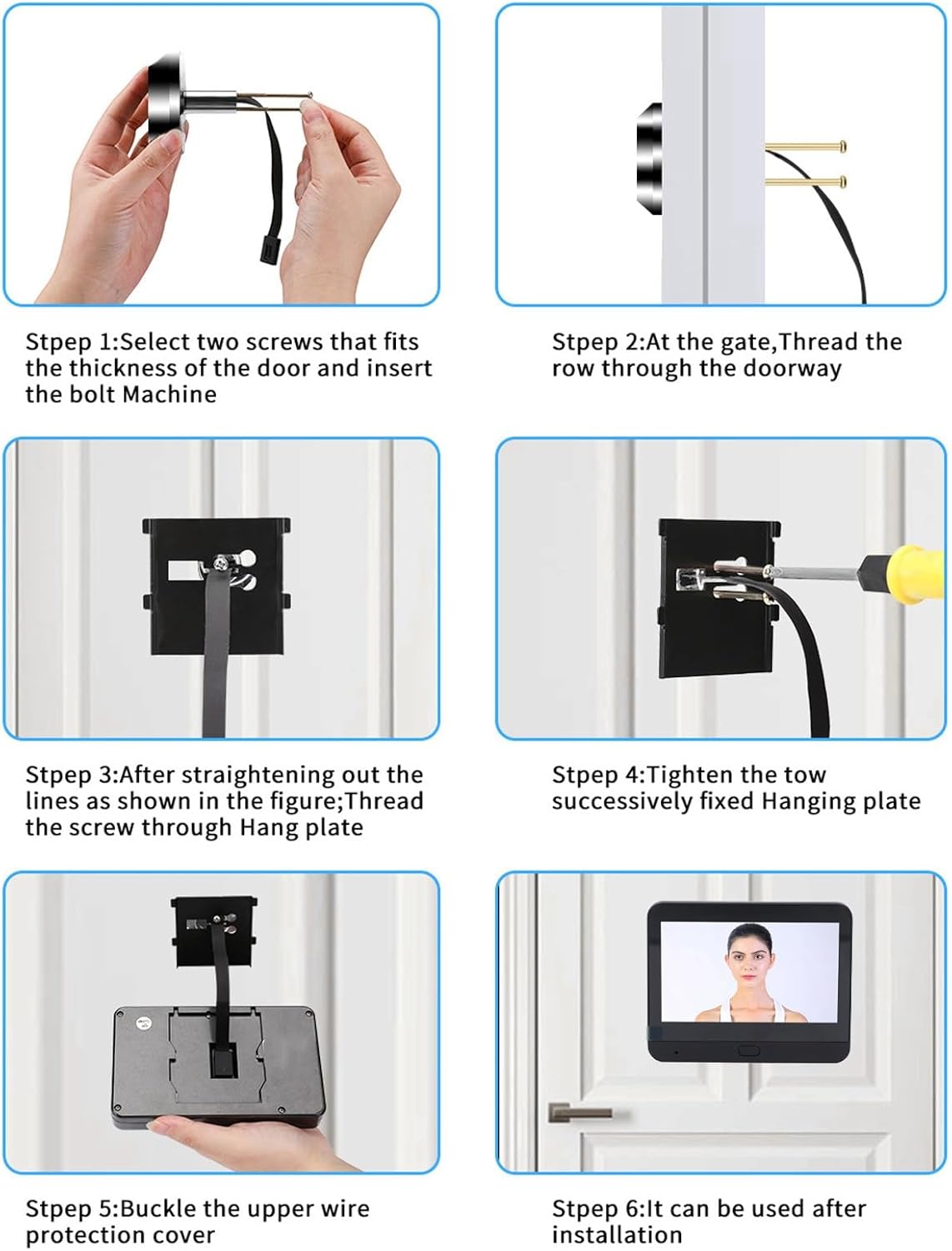 Stpep 1:Select two screws that fits the thickness of the door and insert the bolt Machine

Stpep 2:At the gate,Thread the row through the doorway

Stpep 3:After straightening out the lines as shown in the figure;Thread the screw through Hang plate

Stpep 4:Tighten the tow successively fixed Hanging plate

Stpep 5:Buckle the upper wire protection cover

Stpep 6:It can be used after installation