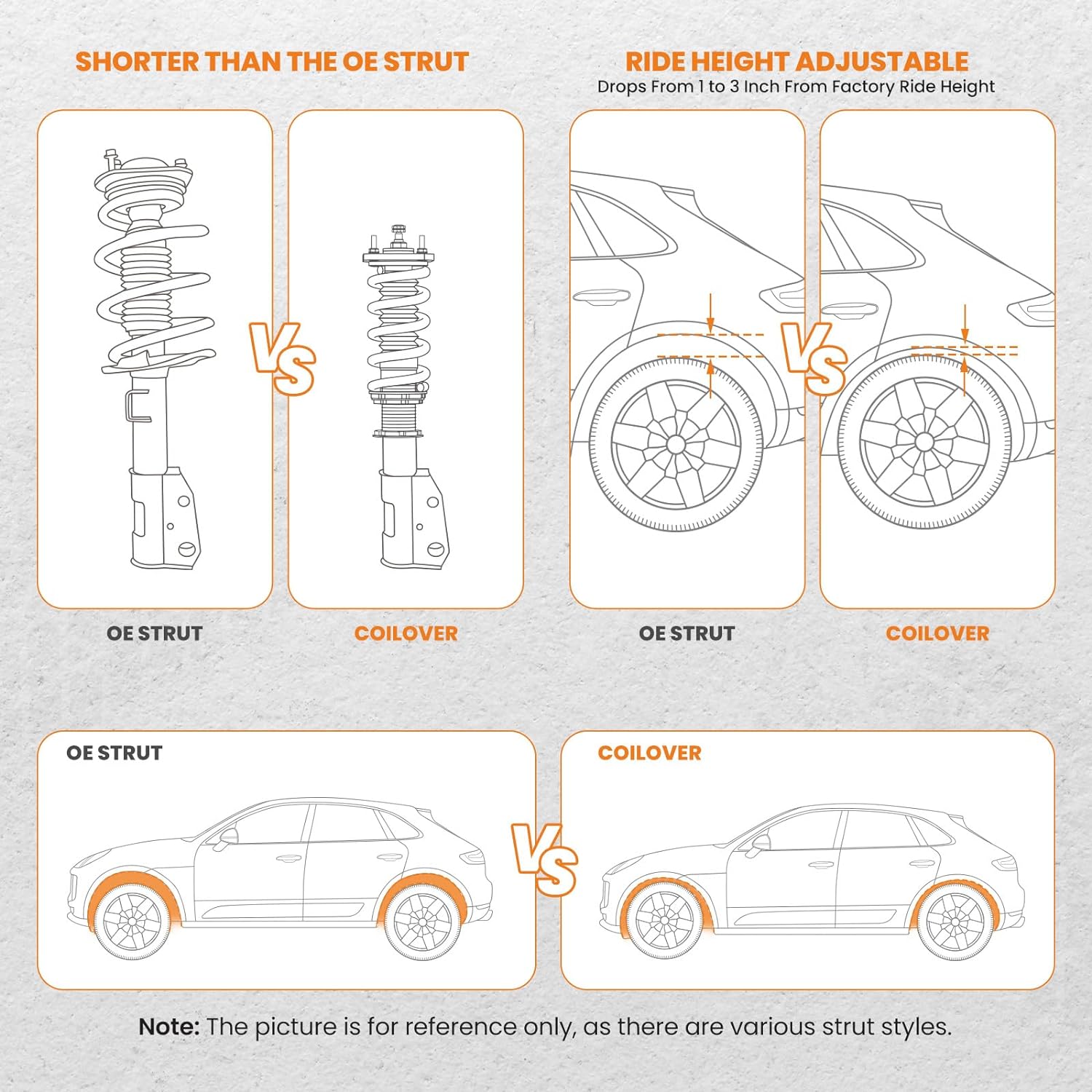 SHORTER THAN THE OE STRUT

VS

OE STRUT

COILOVER

RIDE HEIGHT ADJUSTABLE
Drops From 1 to 3 Inch From Factory Ride Height

VS

OE STRUT

COILOVER

OE STRUT

VS

COILOVER

Note: The picture is for reference only, as there are various strut styles.