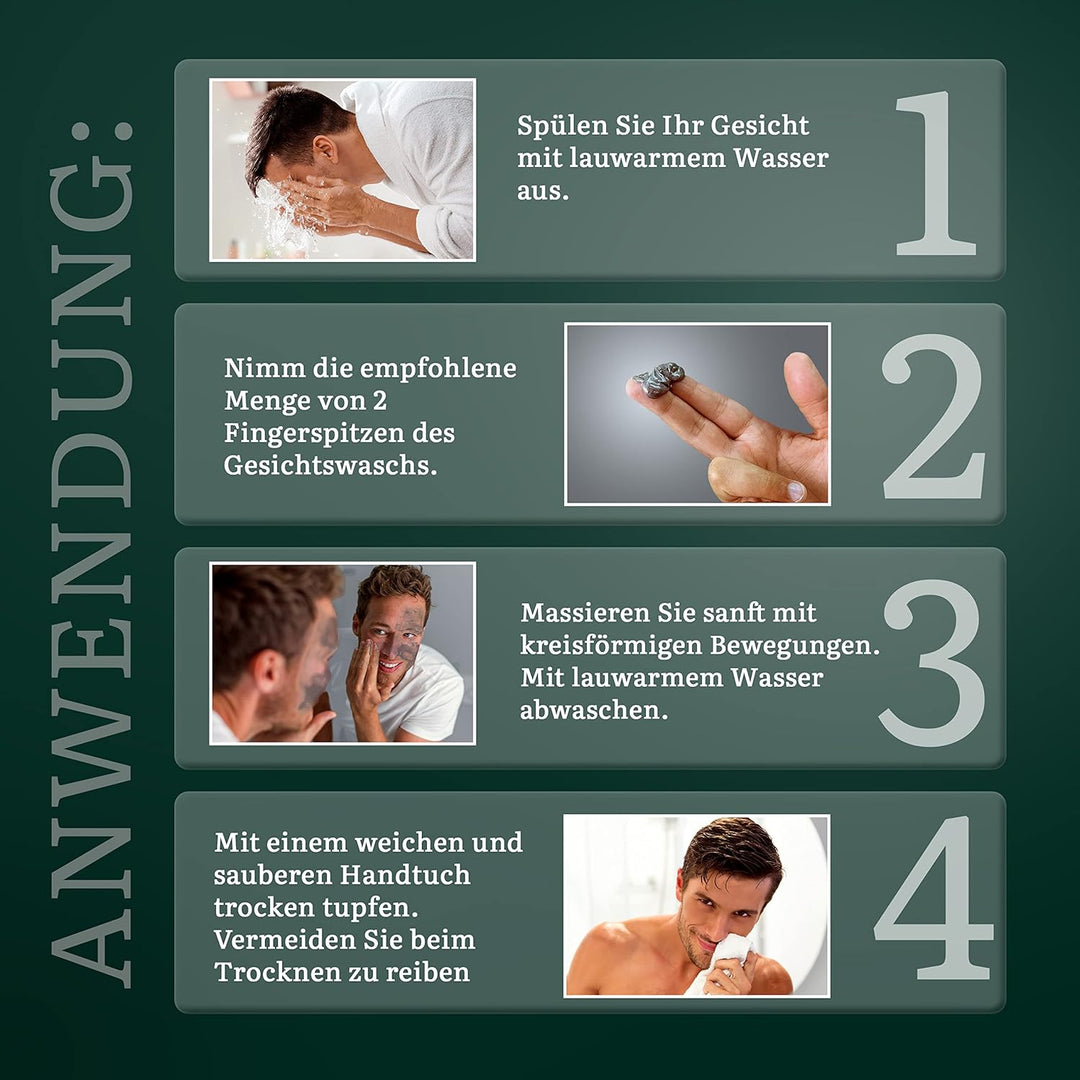 ANWENDUNG:

Spülen Sie Ihr Gesicht mit lauwarmem Wasser aus.

1

Nimm die empfohlene Menge von 2 Fingerspitzen des Gesichtswaschs.

2

Massieren Sie sanft mit kreisförmigen Bewegungen. Mit lauwarmem Wasser abwaschen.

3

Mit einem weichen und sauberen Handtuch trocken tupfen. Vermeiden Sie beim Trocknen zu reiben

4