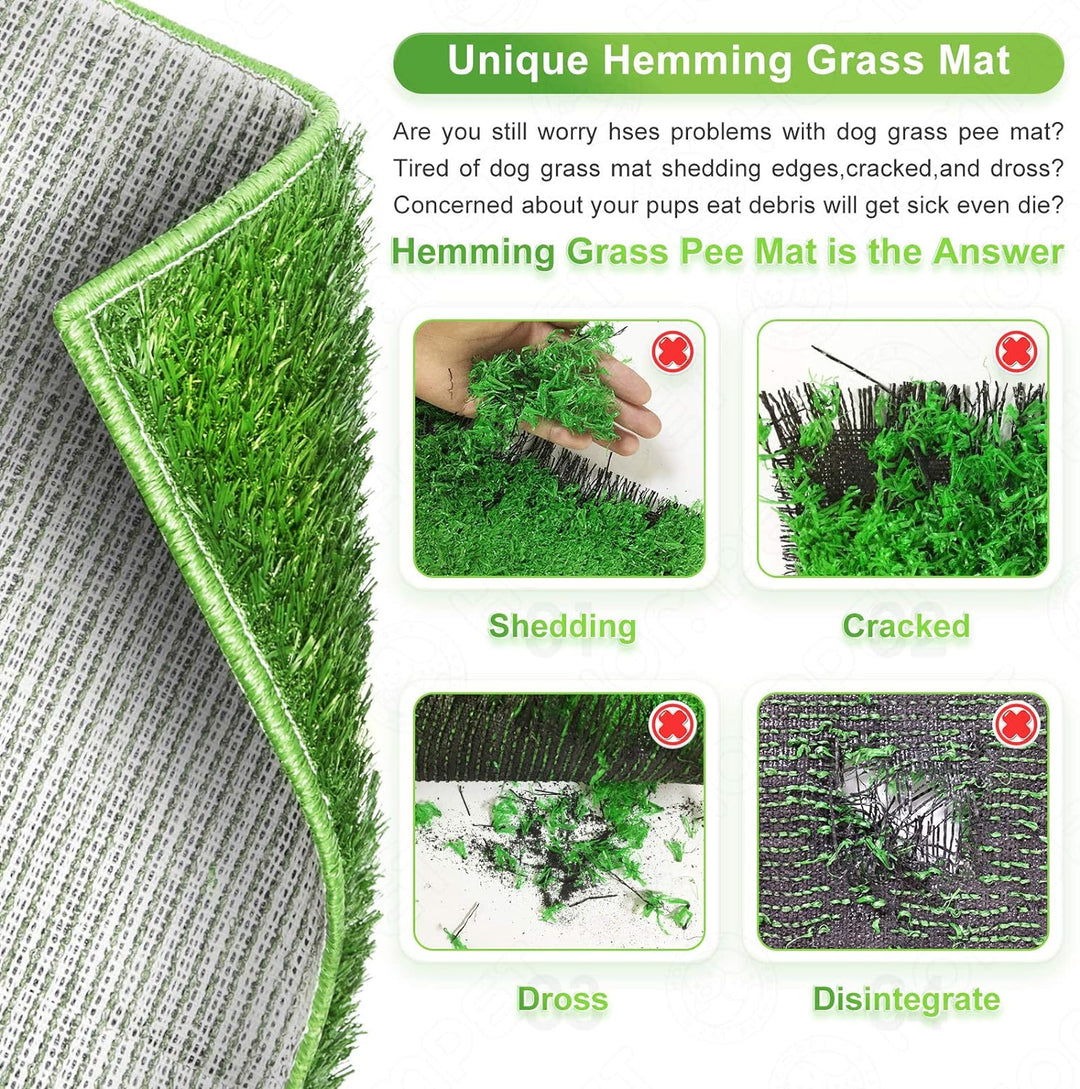 Unique Hemming Grass Mat

Are you still worry hses problems with dog grass pee mat? Tired of dog grass mat shedding edges,cracked,and dross? Concerned about your pups eat debris will get sick even die?

Hemming Grass Pee Mat is the Answer

Shedding

Cracked

Dross

Disintegrate