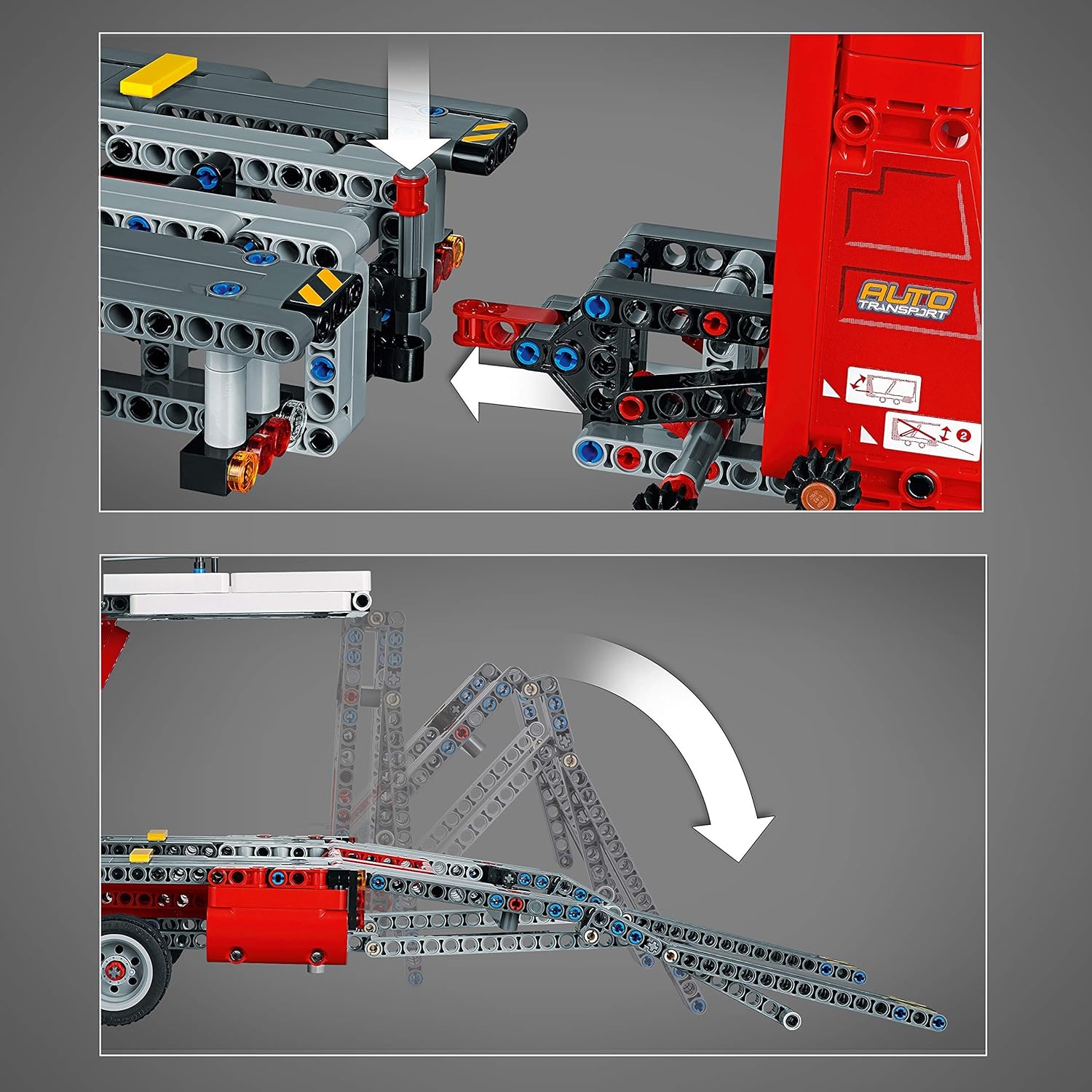 AUTO TRANSPORT

2